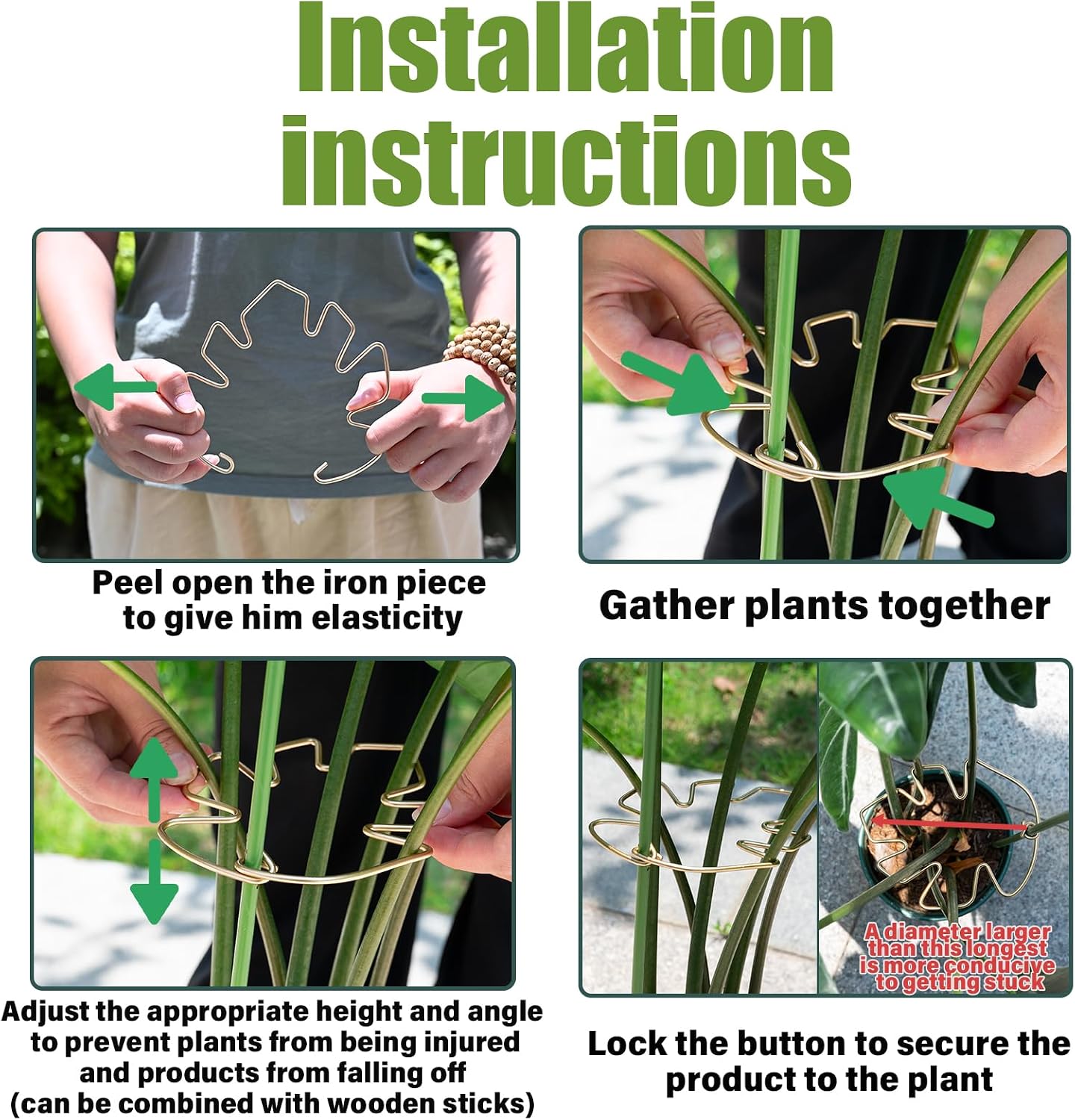 Installation instructions

Peel open the iron piece to give him elasticity

Gather plants together

Adjust the appropriate height and angle to prevent plants from being injured and products from falling off (can be combined with wooden sticks)

A diameter larger than this longest is more conducive to getting stuck

Lock the button to secure the product to the plant