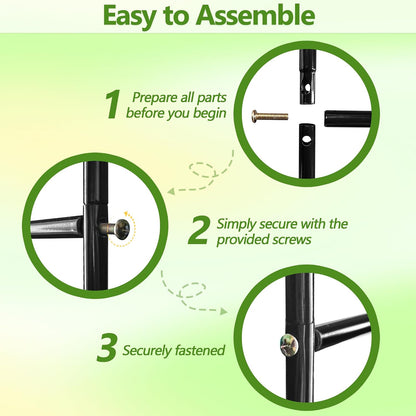 Easy to Assemble

1 Prepare all parts before you begin

2 Simply secure with the provided screws

3 Securely fastened