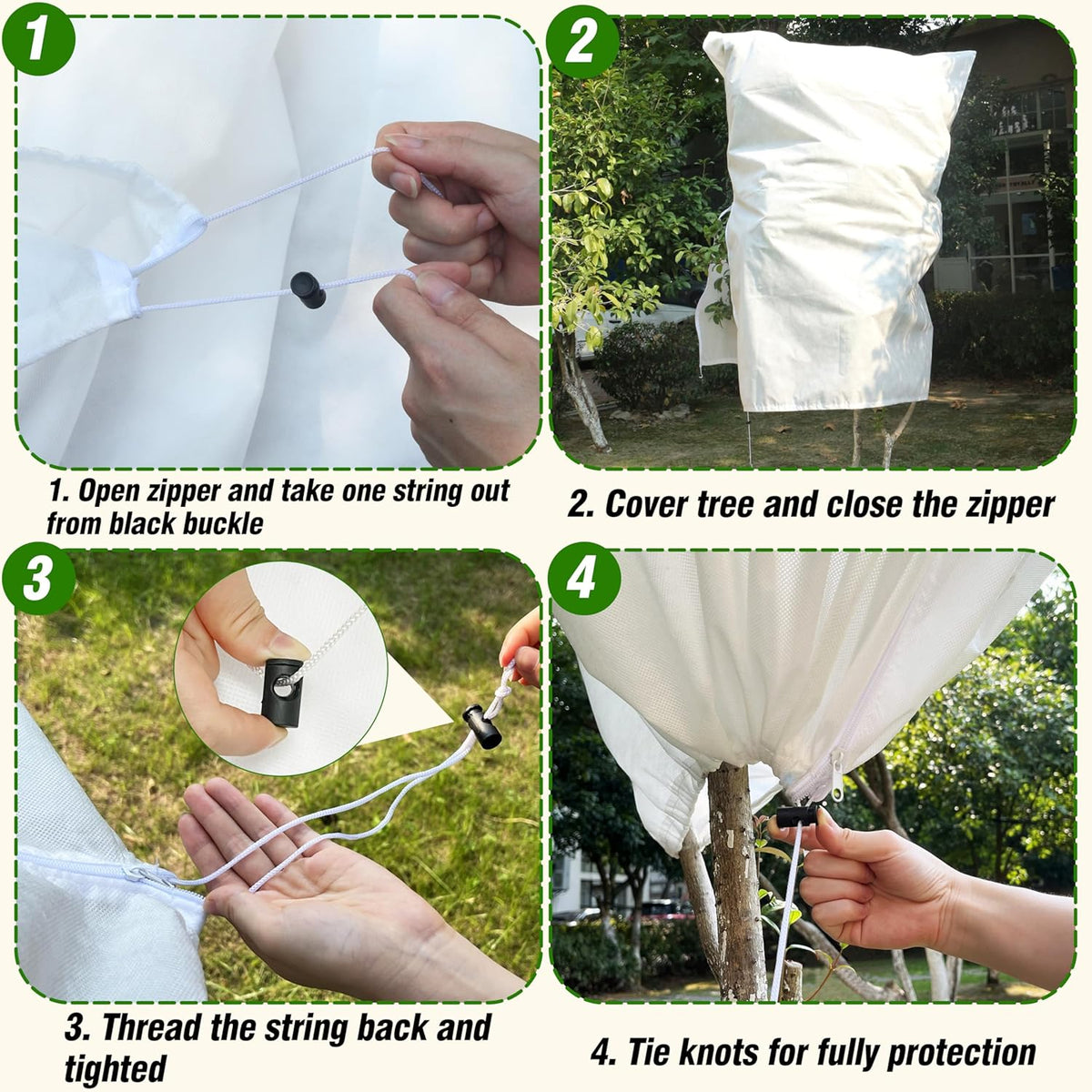 1

1. Open zipper and take one string out from black buckle

2

2. Cover tree and close the zipper

3

3. Thread the string back and tighted

4

4. Tie knots for fully protection