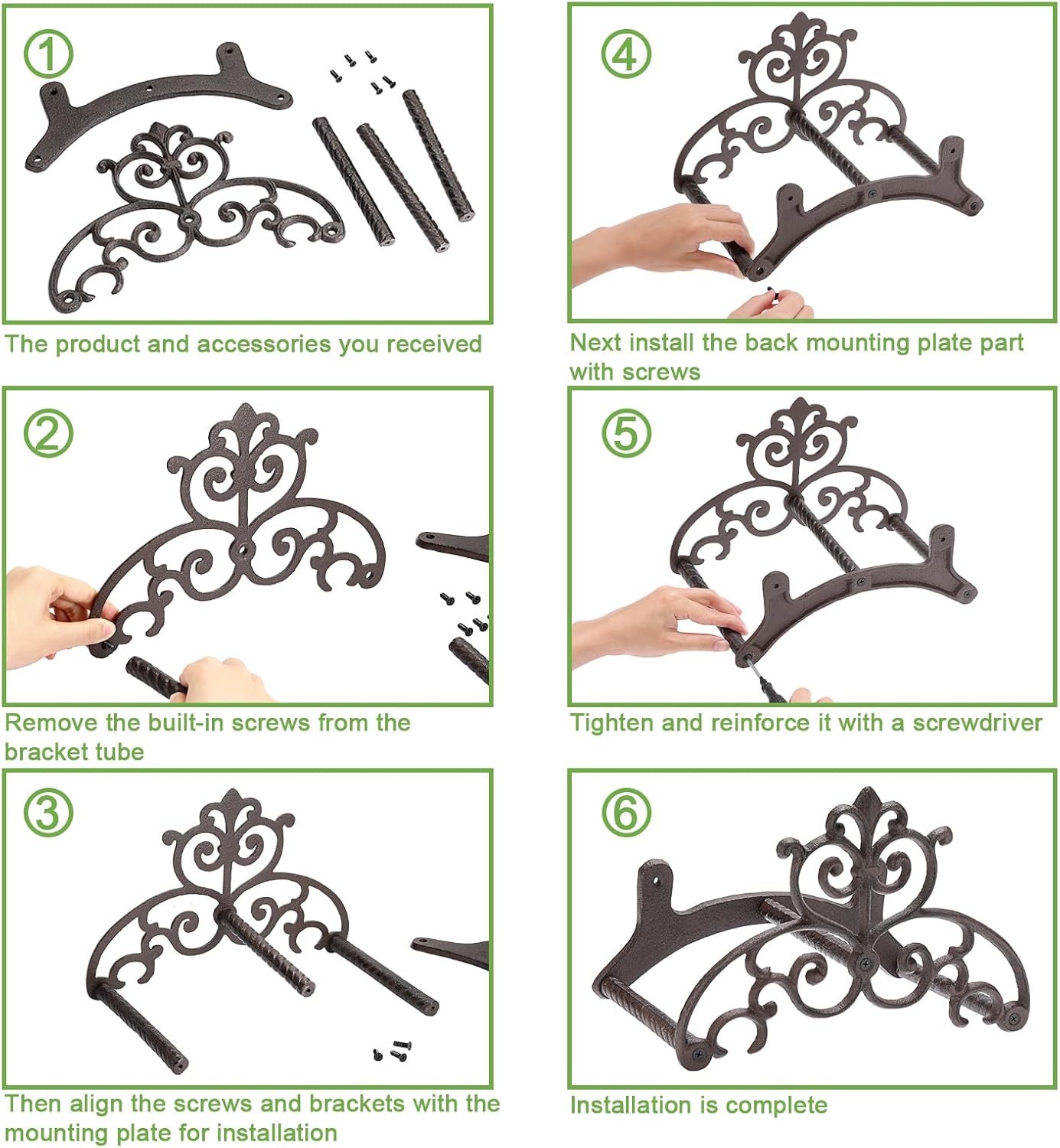 ①

The product and accessories you received

②

Remove the built-in screws from the bracket tube

③

Then align the screws and brackets with the mounting plate for installation

④

Next install the back mounting plate part with screws

⑤

Tighten and reinforce it with a screwdriver

⑥

Installation is complete