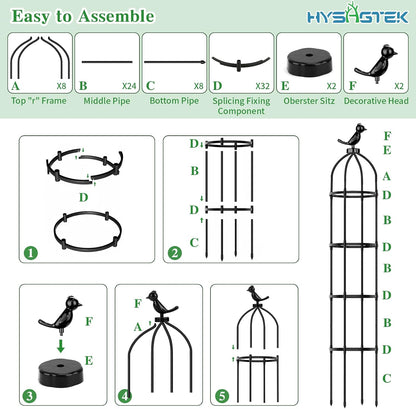 Easy to Assemble

HYSAGTEK

A X8 Top "r" Frame

B X24 Middle Pipe

C X8 Bottom Pipe

D X32 Splicing Fixing Component

E X2 Oberster Sitz

F X2 Decorative Head

D

1

D

B

D

C

2

F

E

3

F

A

4

5

F
E
A
D
B
D
B
D
B
D
C