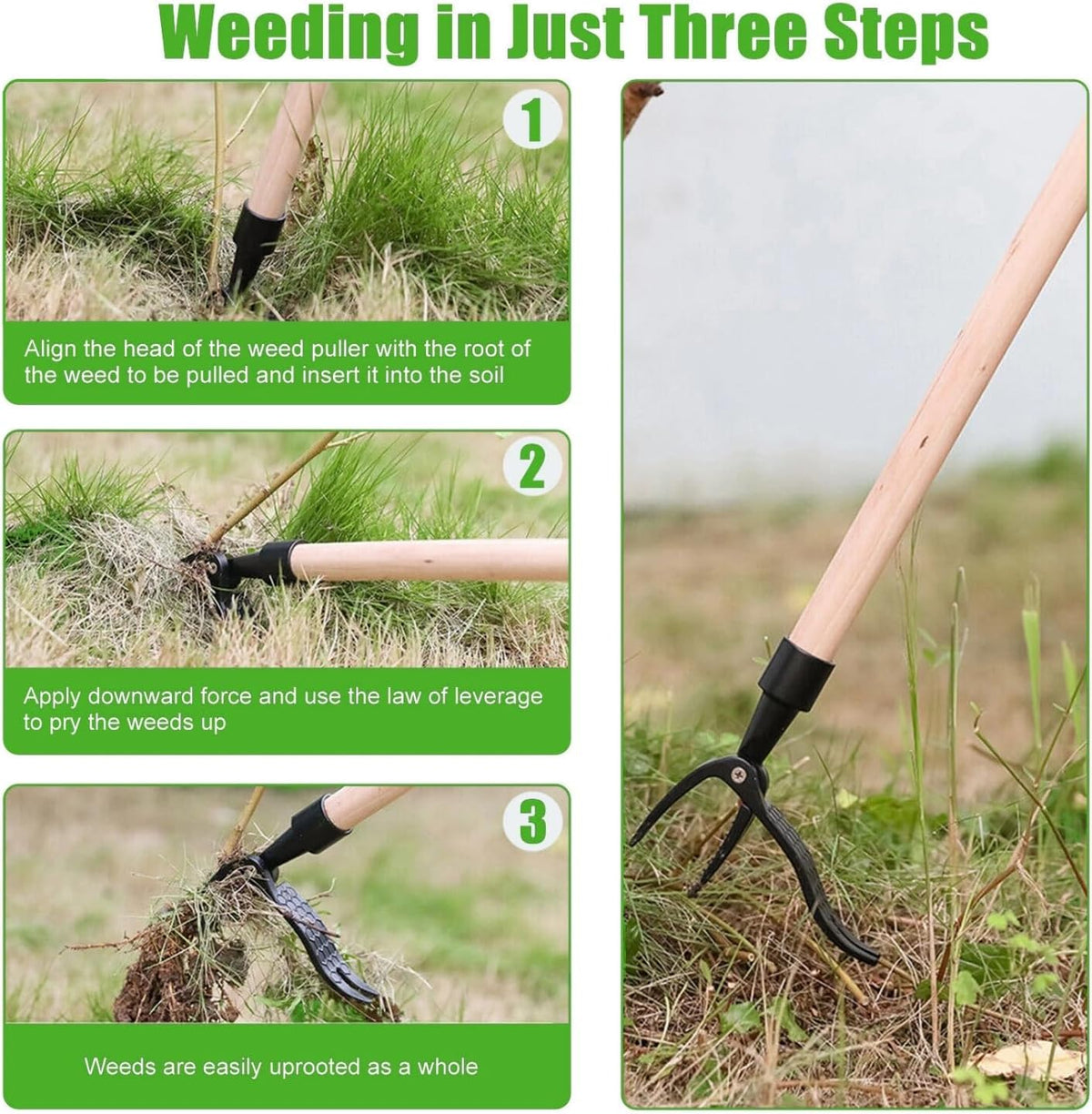 Weeding in Just Three Steps

1

Align the head of the weed puller with the root of the weed to be pulled and insert it into the soil

2

Apply downward force and use the law of leverage to pry the weeds up

3

Weeds are easily uprooted as a whole