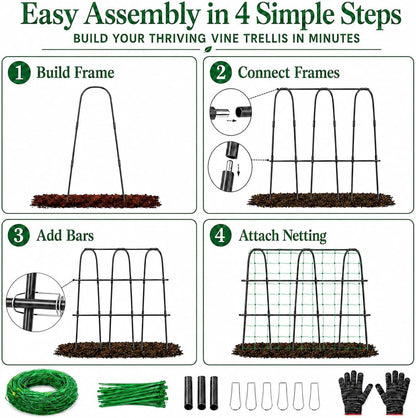 Easy Assembly in 4 Simple Steps

BUILD YOUR THRIVING VINE TRELLIS IN MINUTES

1 Build Frame

2 Connect Frames

3 Add Bars

4 Attach Netting