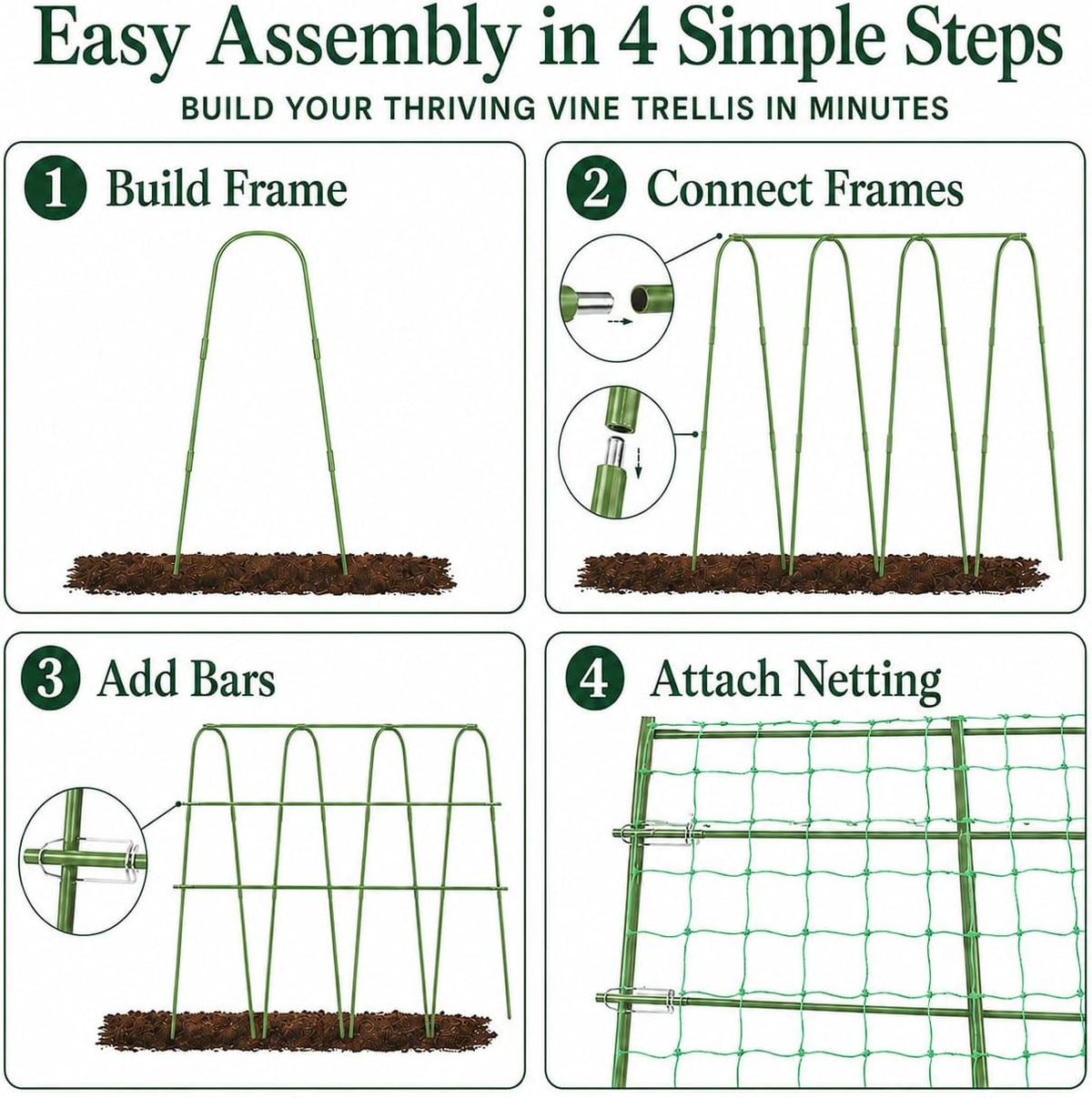 Easy Assembly in 4 Simple Steps

BUILD YOUR THRIVING VINE TRELLIS IN MINUTES

1 Build Frame

2 Connect Frames

3 Add Bars

4 Attach Netting