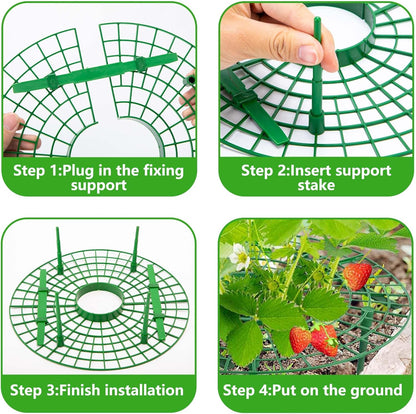 Step 1:Plug in the fixing support

Step 2:Insert support stake

Step 3:Finish installation

Step 4:Put on the ground