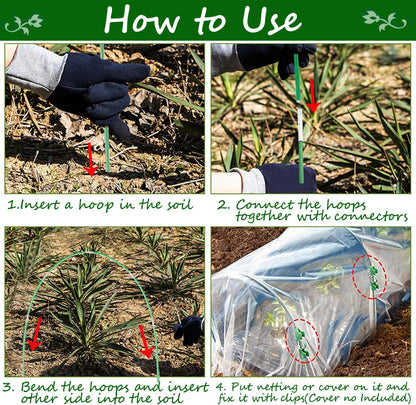 How to Use

1.Insert a hoop in the soil

2. Connect the hoops together with connectors

3. Bend the hoops and insert other side into the soil

4. Put netting or cover on it and fix it with clips(Cover no Included)