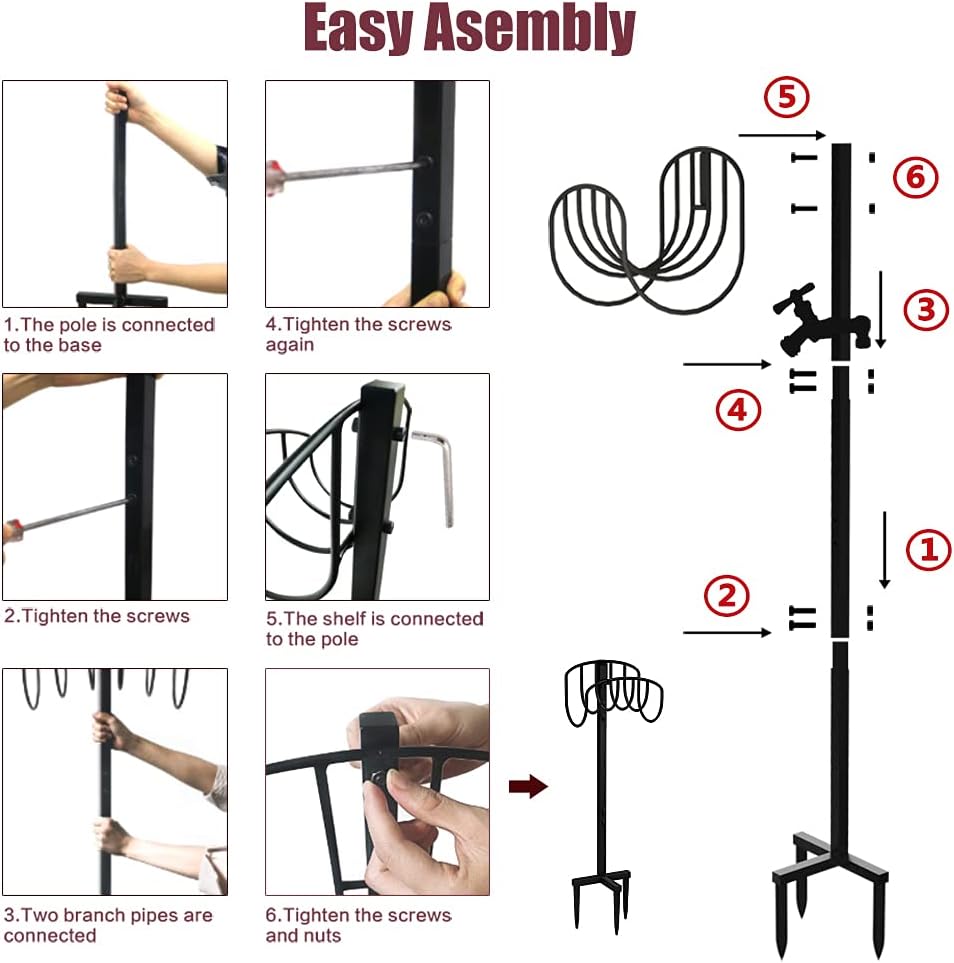 Easy Asembly

1.The pole is connected to the base

4.Tighten the screws again

2.Tighten the screws

5.The shelf is connected to the pole

3.Two branch pipes are connected

6.Tighten the screws and nuts

5

6

3

4

1

2