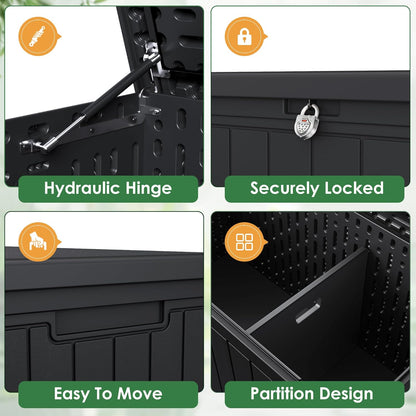 Hydraulic Hinge

Securely Locked

Easy To Move

Partition Design