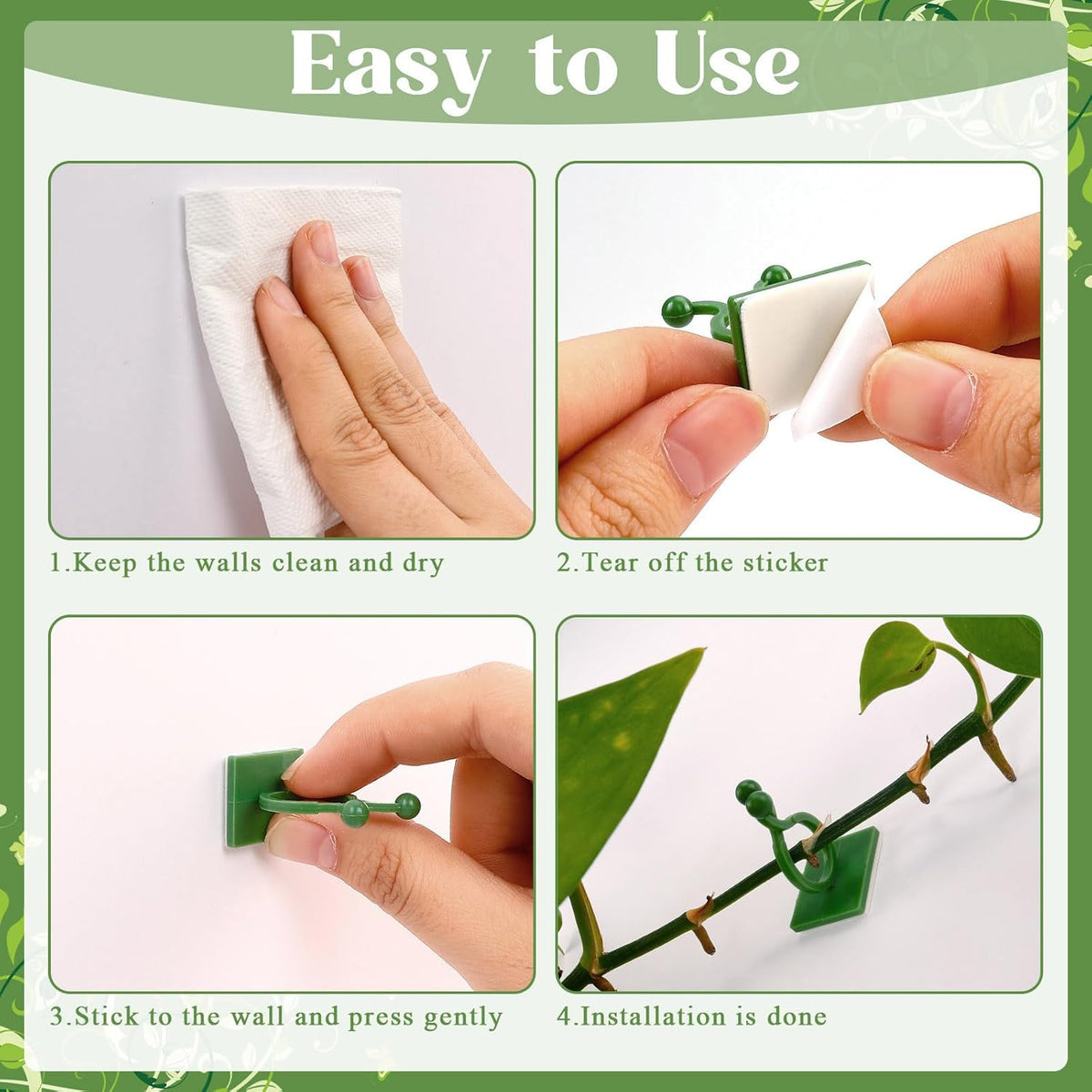 Easy to Use

1.Keep the walls clean and dry

2.Tear off the sticker

3.Stick to the wall and press gently

4.Installation is done