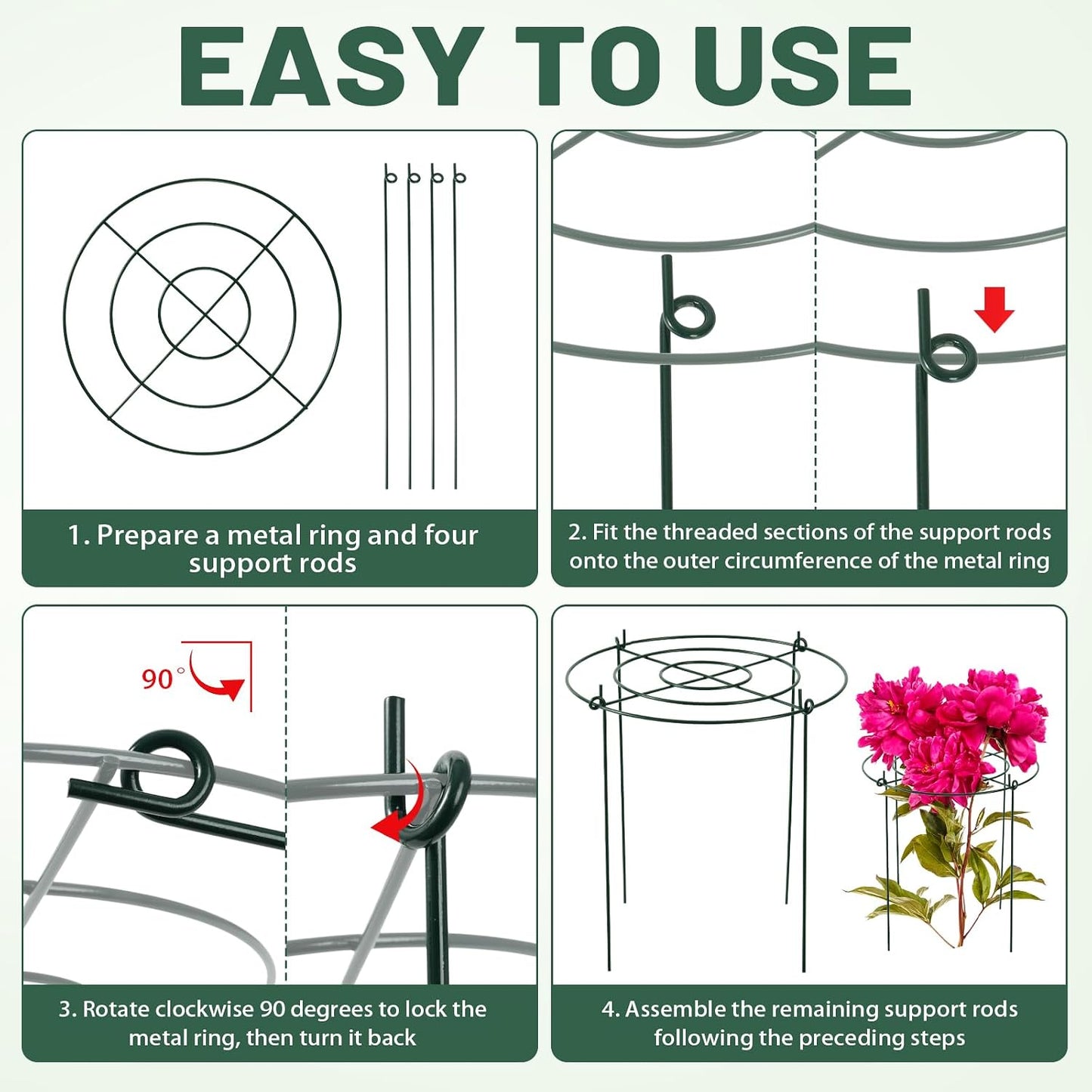 EASY TO USE

1. Prepare a metal ring and four support rods

2. Fit the threaded sections of the support rods onto the outer circumference of the metal ring

90°

3. Rotate clockwise 90 degrees to lock the metal ring, then turn it back

4. Assemble the remaining support rods following the preceding steps