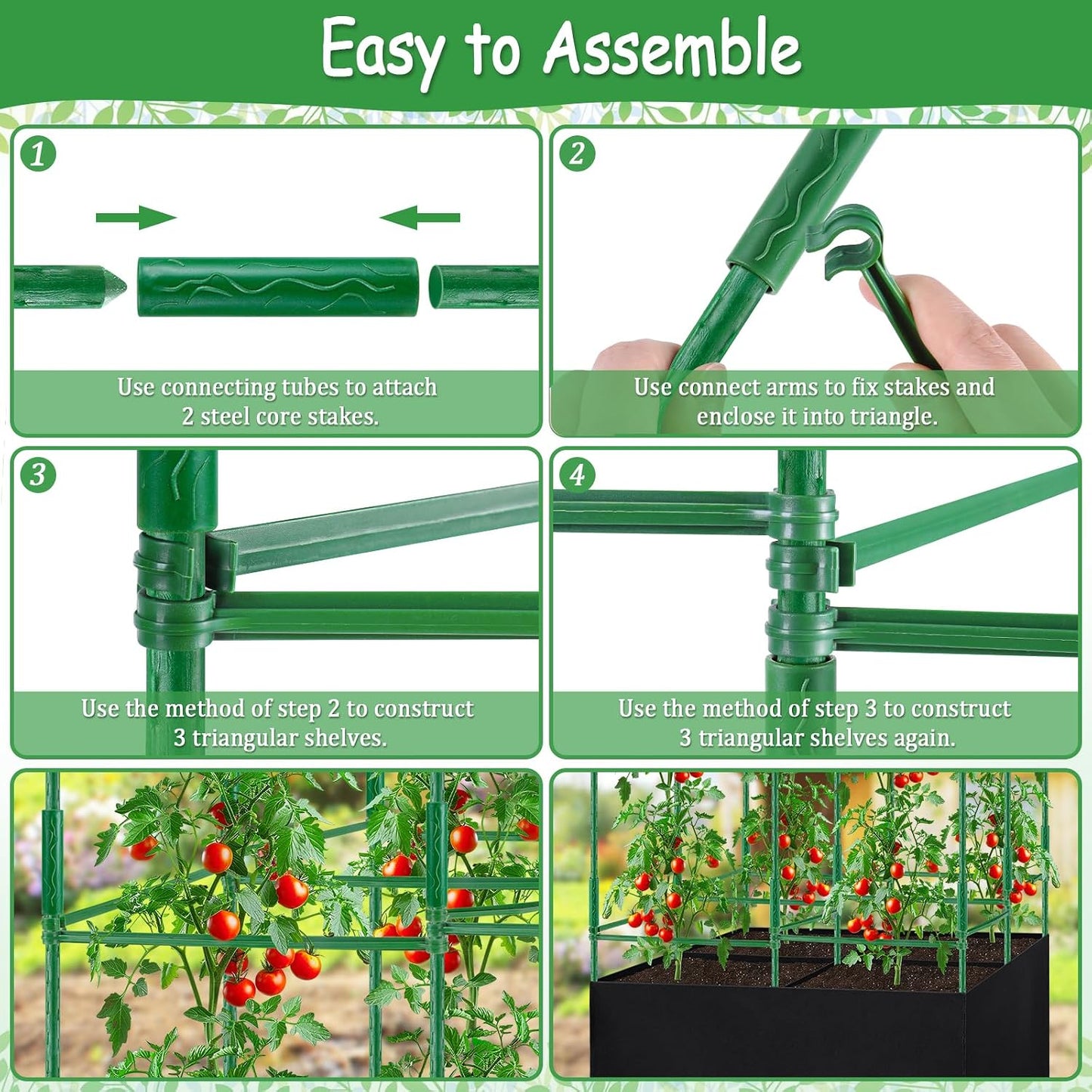 Easy to Assemble

1

Use connecting tubes to attach 2 steel core stakes.

2

Use connect arms to fix stakes and enclose it into triangle.

3

Use the method of step 2 to construct 3 triangular shelves.

4

Use the method of step 3 to construct 3 triangular shelves again.