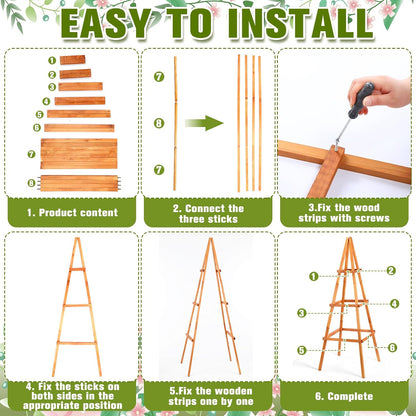 EASY TO INSTALL

1
2
3
4
5
6
7
8

1. Product content

7
8
7

2. Connect the three sticks

3.Fix the wood strips with screws

4. Fix the sticks on both sides in the appropriate position

5.Fix the wooden strips one by one

1
2
3
4
5
6

6. Complete