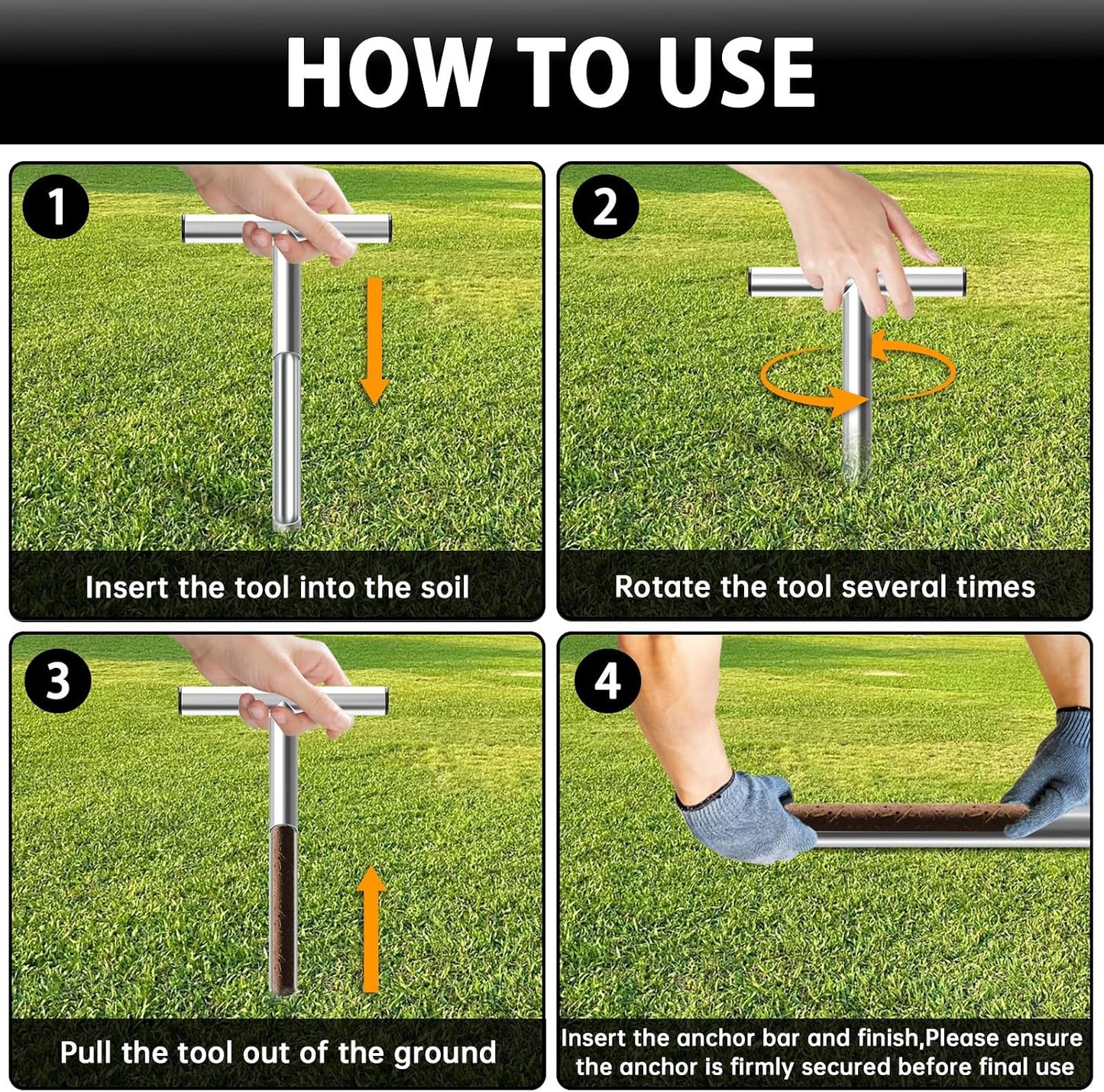 HOW TO USE

1

Insert the tool into the soil

2

Rotate the tool several times

3

Pull the tool out of the ground

4

Insert the anchor bar and finish,Please ensure the anchor is firmly secured before final use