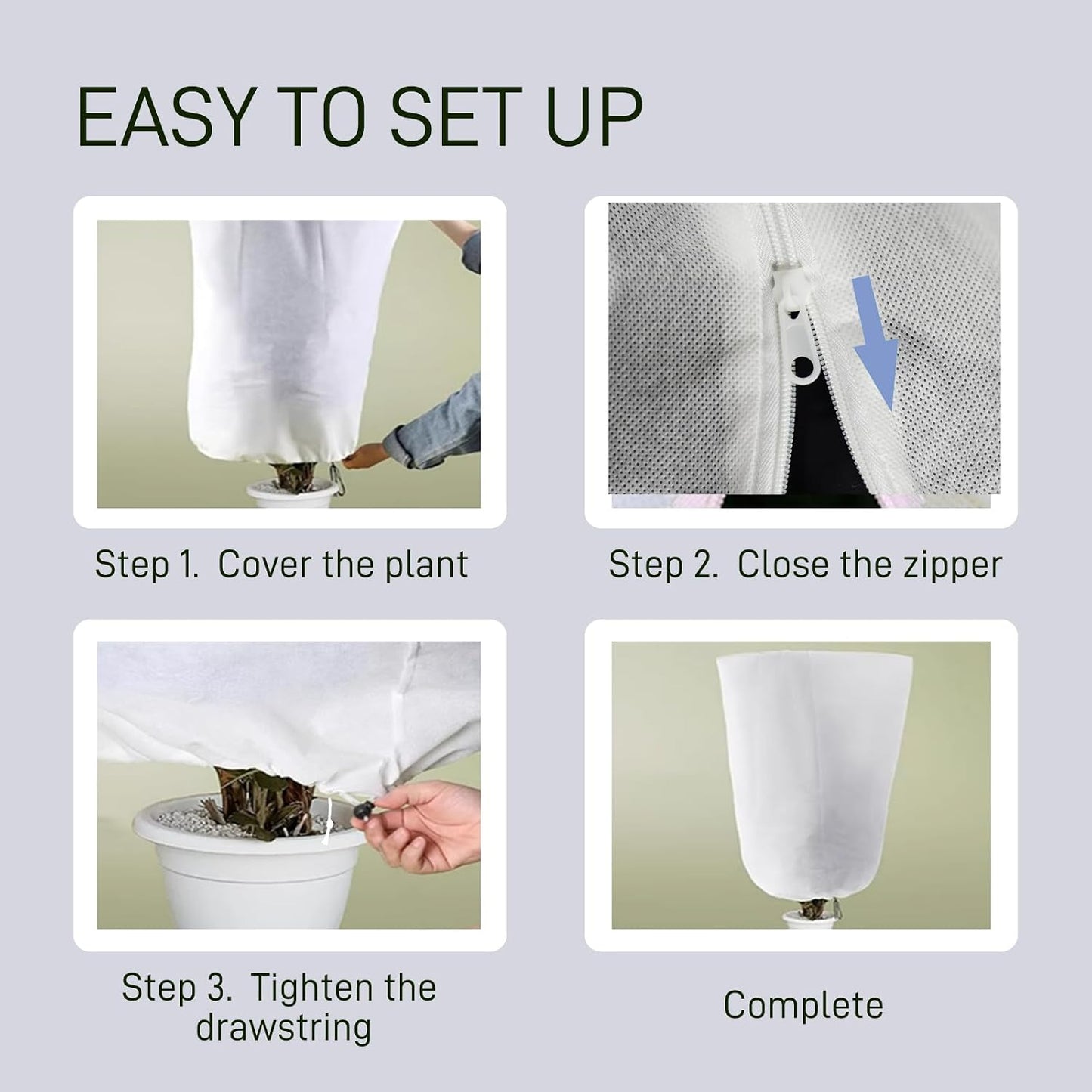 EASY TO SET UP

Step 1. Cover the plant

Step 2. Close the zipper

Step 3. Tighten the drawstring

Complete