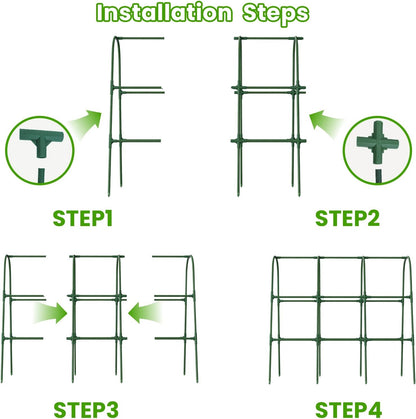 Installation Steps

STEP1

STEP2

STEP3

STEP4