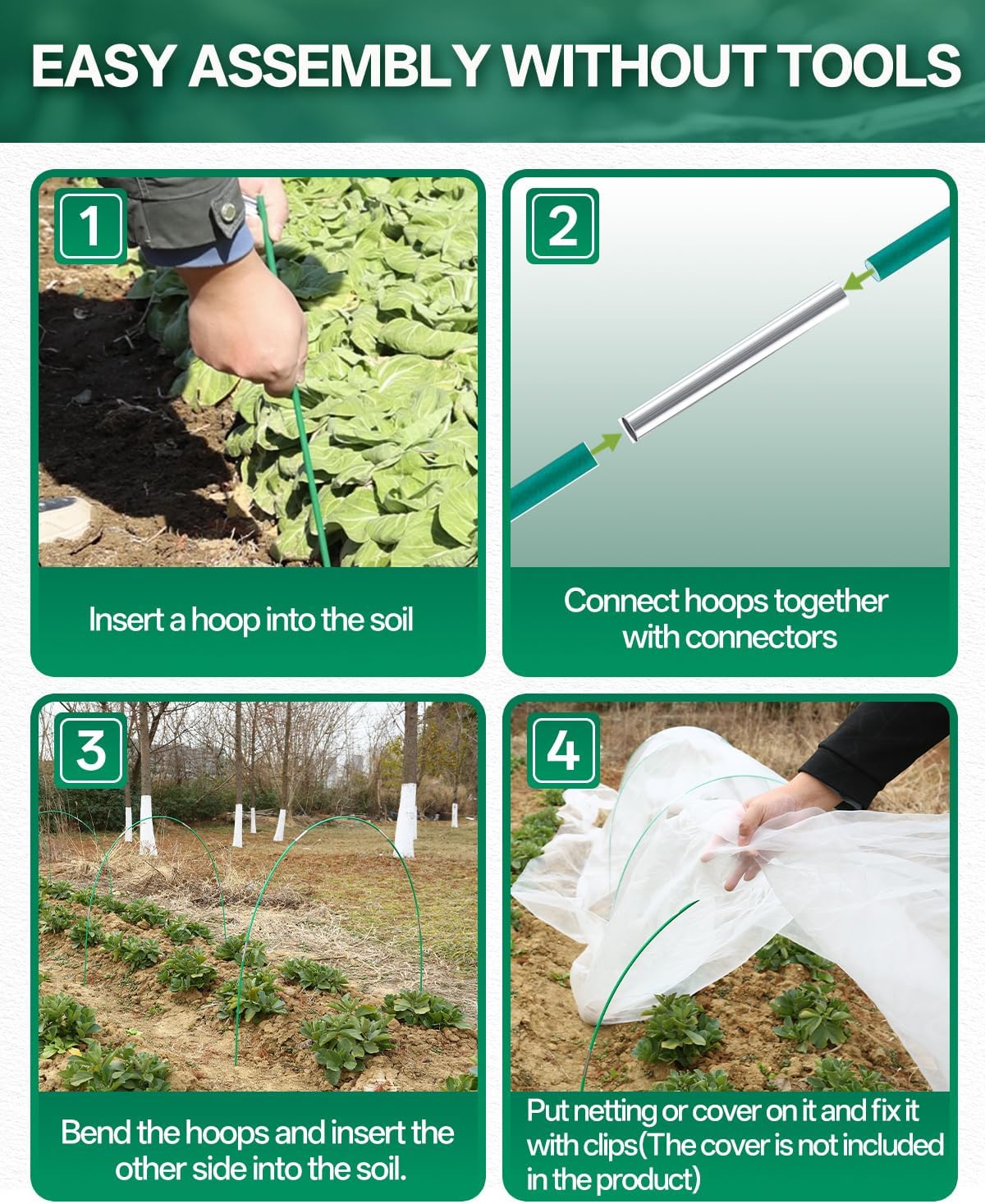 EASY ASSEMBLY WITHOUT TOOLS

1

Insert a hoop into the soil

2

Connect hoops together with connectors

3

Bend the hoops and insert the other side into the soil.

4

Put netting or cover on it and fix it with clips(The cover is not included in the product)