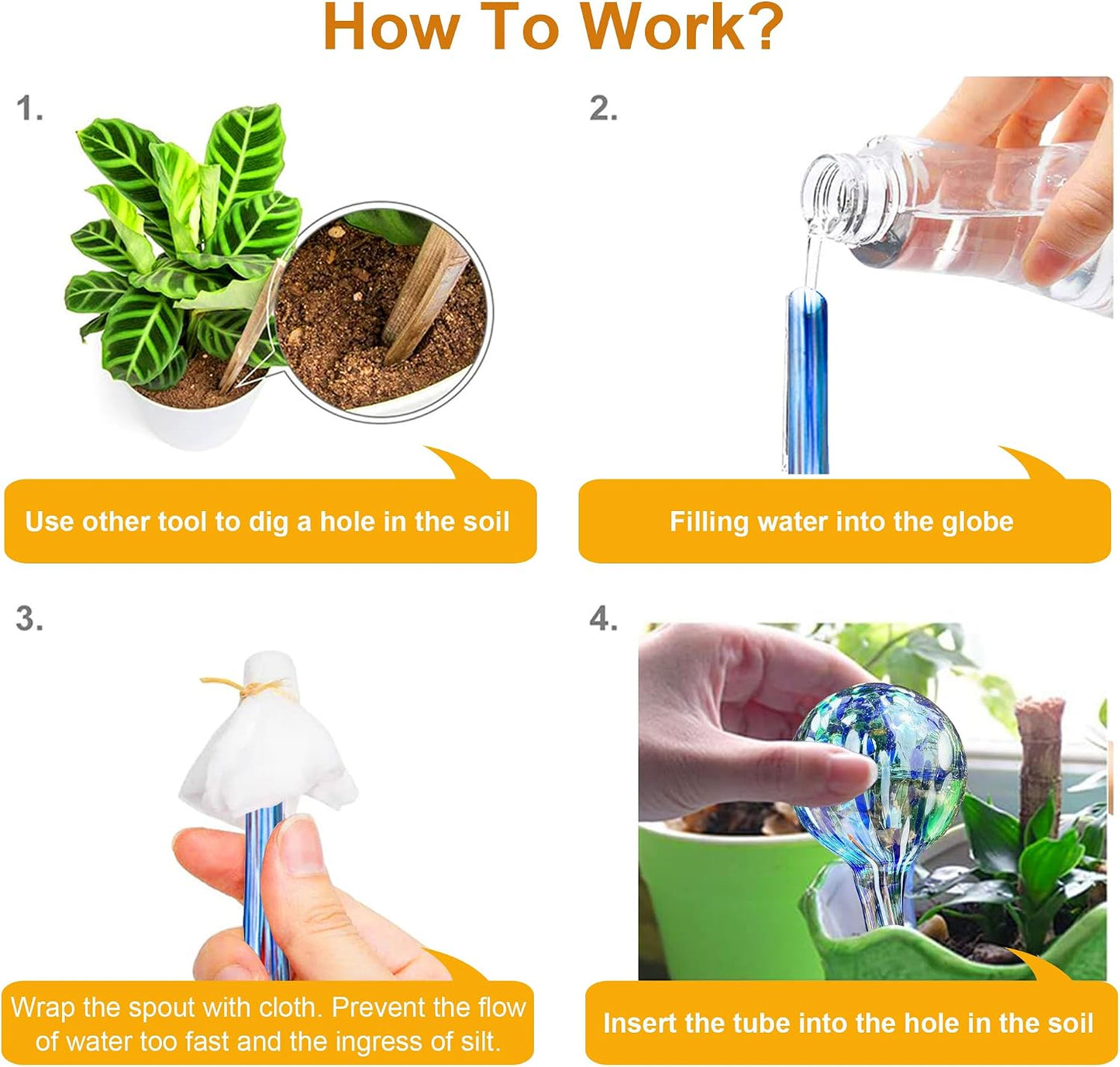 How To Work?

1.

Use other tool to dig a hole in the soil

2.

Filling water into the globe

3.

Wrap the spout with cloth. Prevent the flow of water too fast and the ingress of silt.

4.

Insert the tube into the hole in the soil