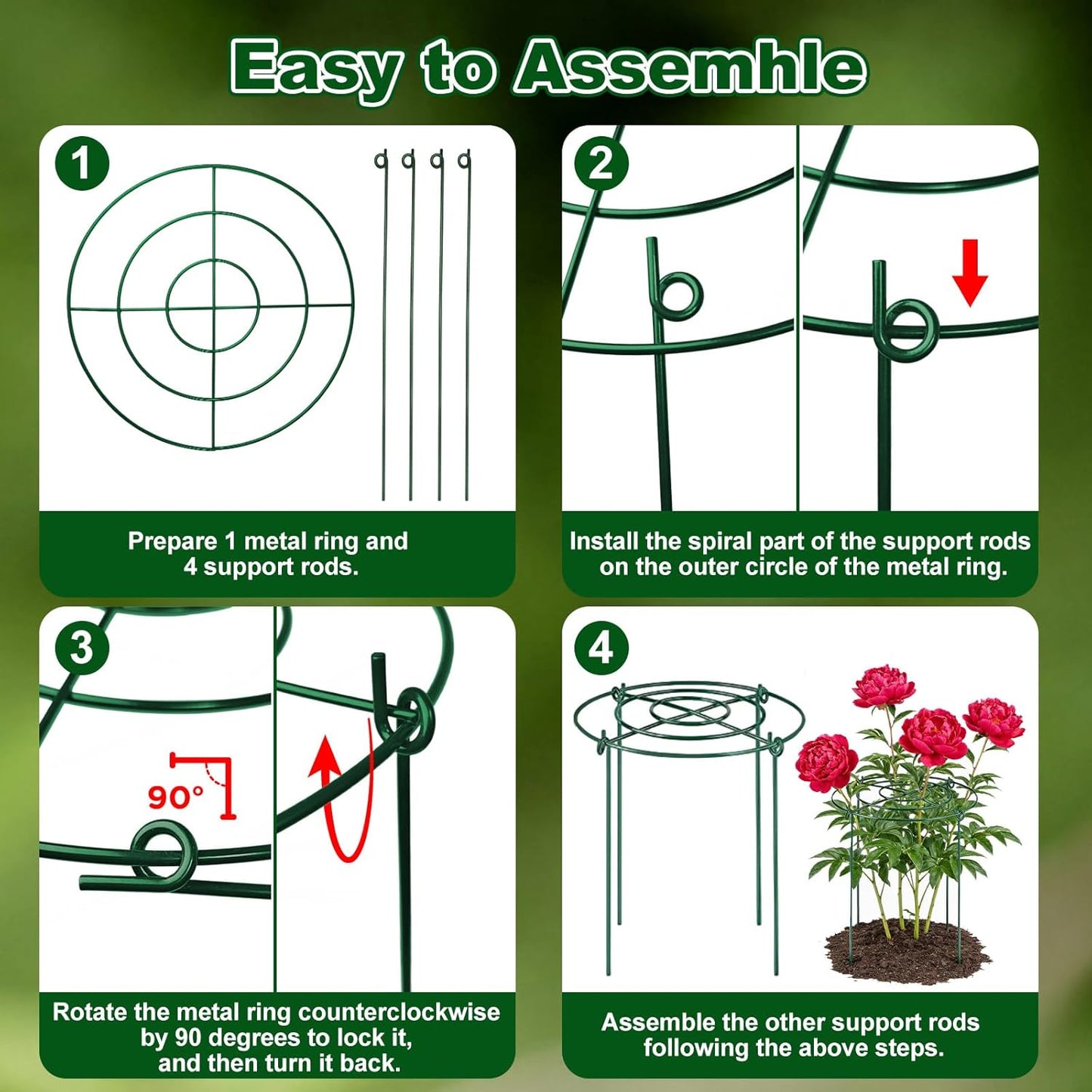 Easy to Assemhle

1

Prepare 1 metal ring and 4 support rods.

2

Install the spiral part of the support rods on the outer circle of the metal ring.

3

90°

Rotate the metal ring counterclockwise by 90 degrees to lock it, and then turn it back.

4

Assemble the other support rods following the above steps.