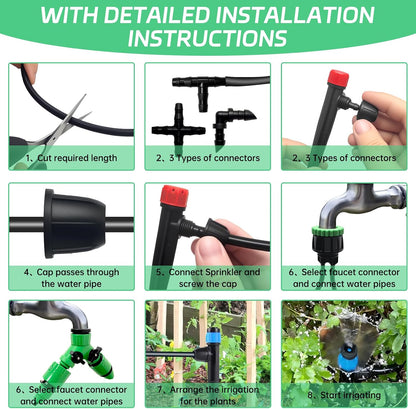 WITH DETAILED INSTALLATION INSTRUCTIONS

1、Cut required length

2、3 Types of connectors

2、3 Types of connectors

4、Cap passes through the water pipe

5、Connect Sprinkler and screw the cap

6、Select faucet connector and connect water pipes

6、Select faucet connector and connect water pipes

7、Arrange the irrigation for the plants

8、Start irrigating