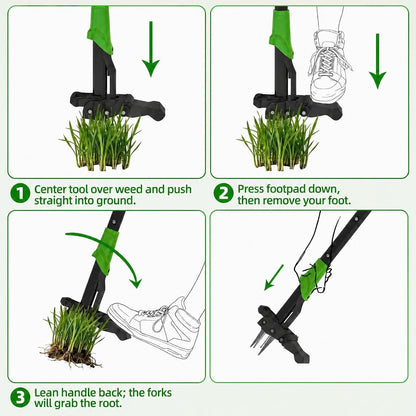 1 Center tool over weed and push straight into ground.

2 Press footpad down, then remove your foot.

3 Lean handle back; the forks will grab the root.