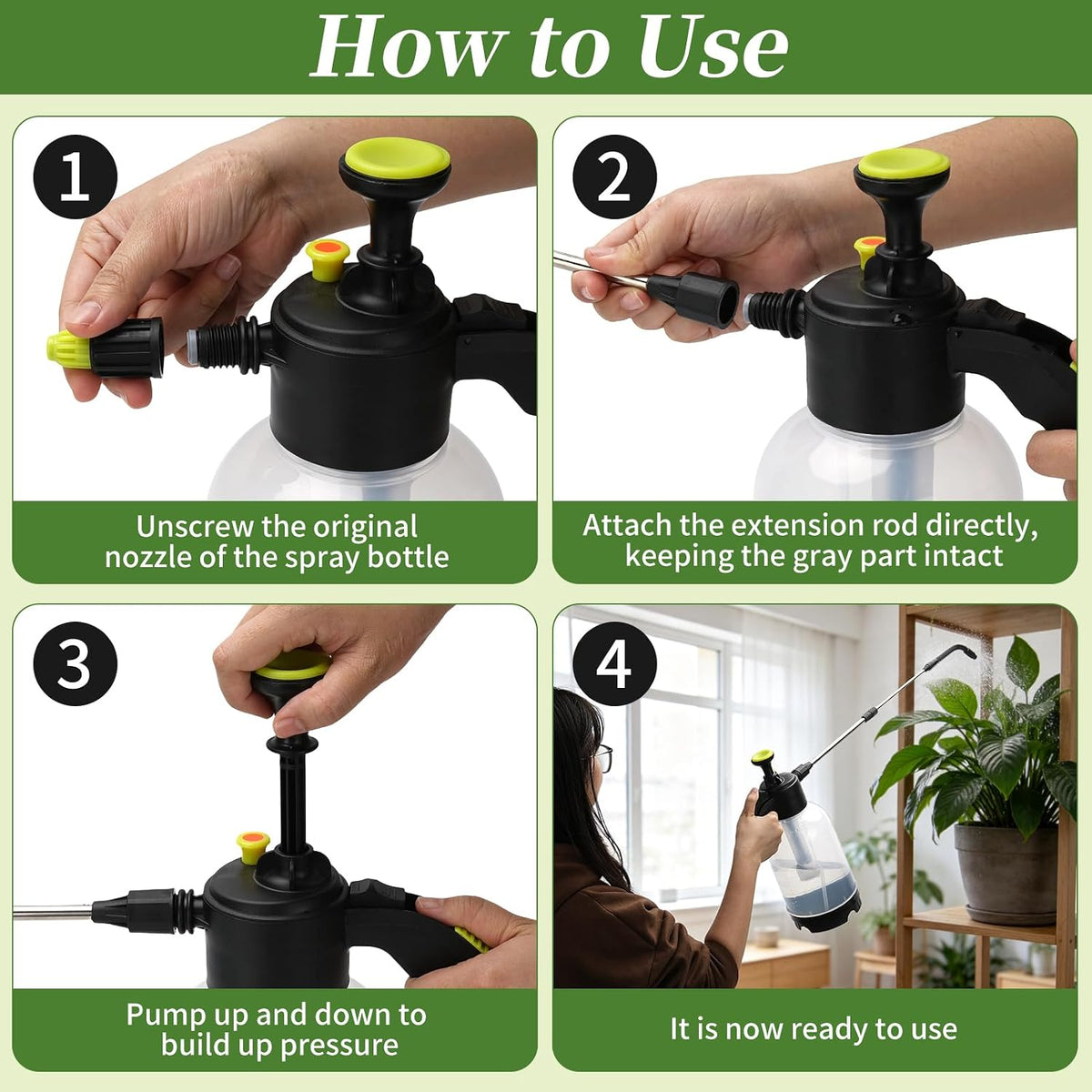 How to Use

1

Unscrew the original nozzle of the spray bottle

2

Attach the extension rod directly, keeping the gray part intact

3

Pump up and down to build up pressure

4

It is now ready to use