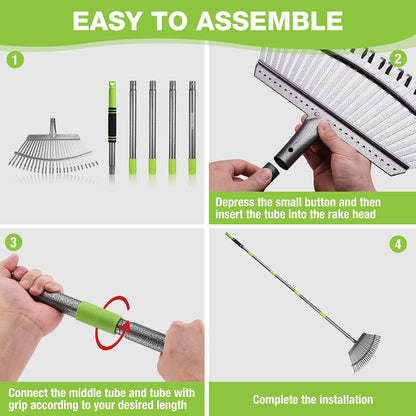 EASY TO ASSEMBLE

1

2

Depress the small button and then insert the tube into the rake head

3

Connect the middle tube and tube with grip according to your desired length

4

Complete the installation