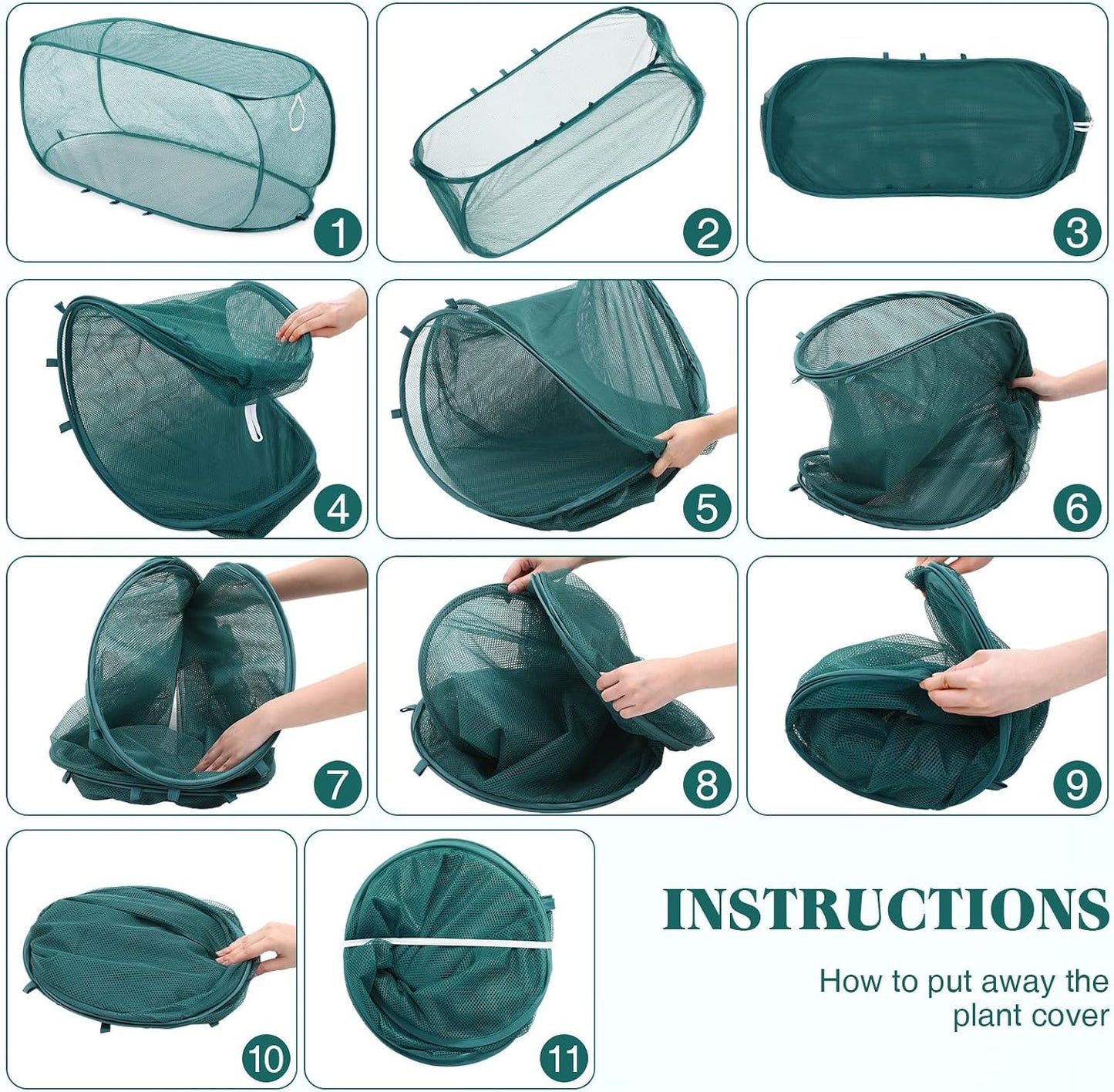 1

2

3

4

5

6

7

8

9

10

11

INSTRUCTIONS

How to put away the plant cover