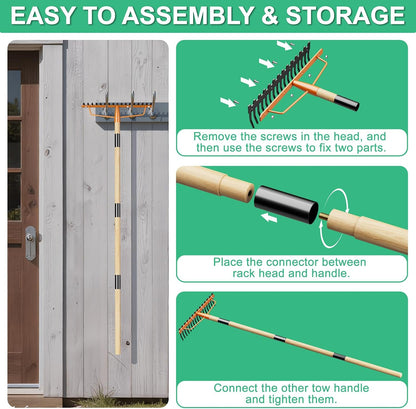 EASY TO ASSEMBLY & STORAGE

Remove the screws in the head, and then use the screws to fix two parts.

Place the connector between rack head and handle.

Connect the other tow handle and tighten them.