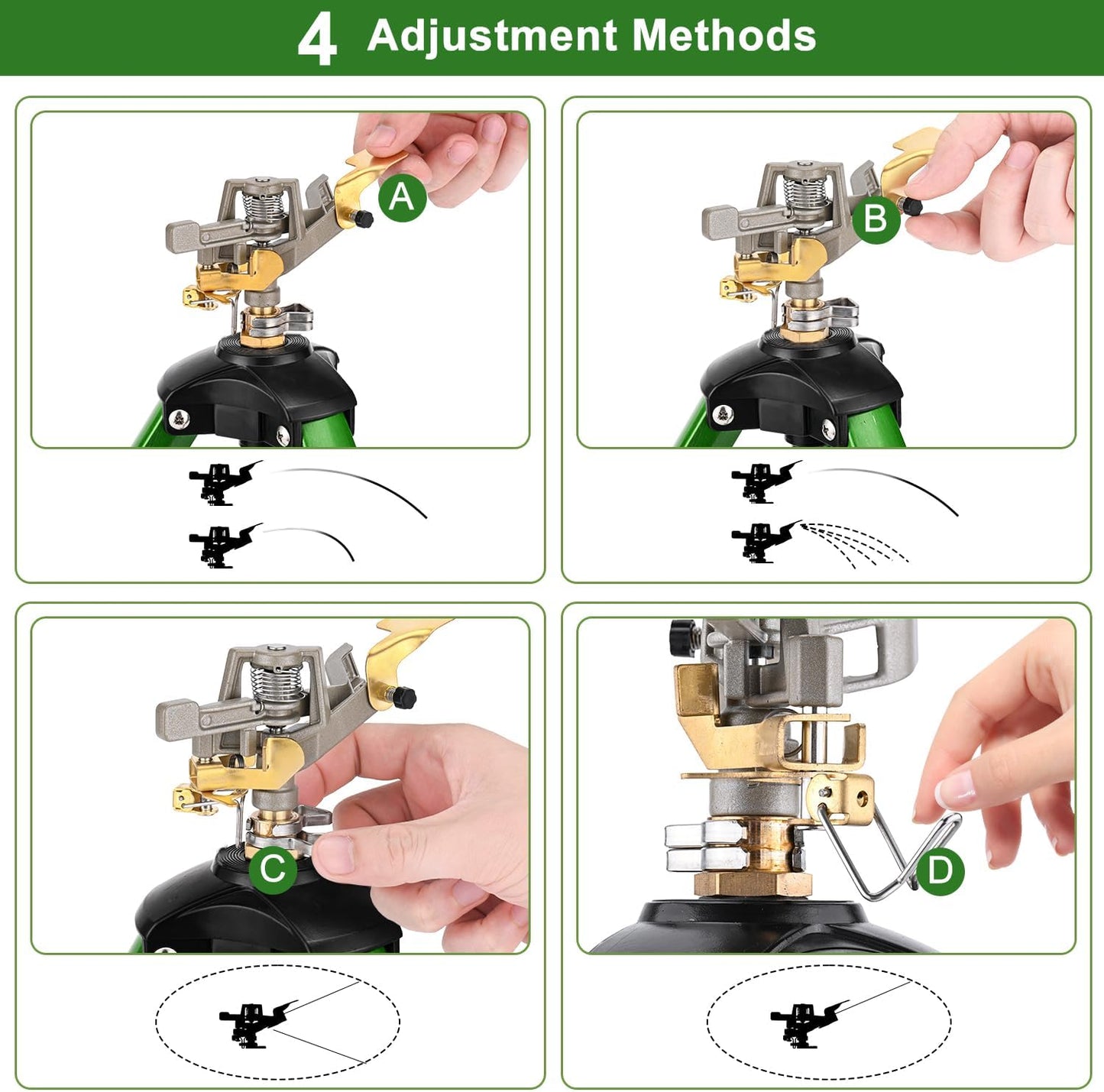 4 Adjustment Methods

A

B

C

D