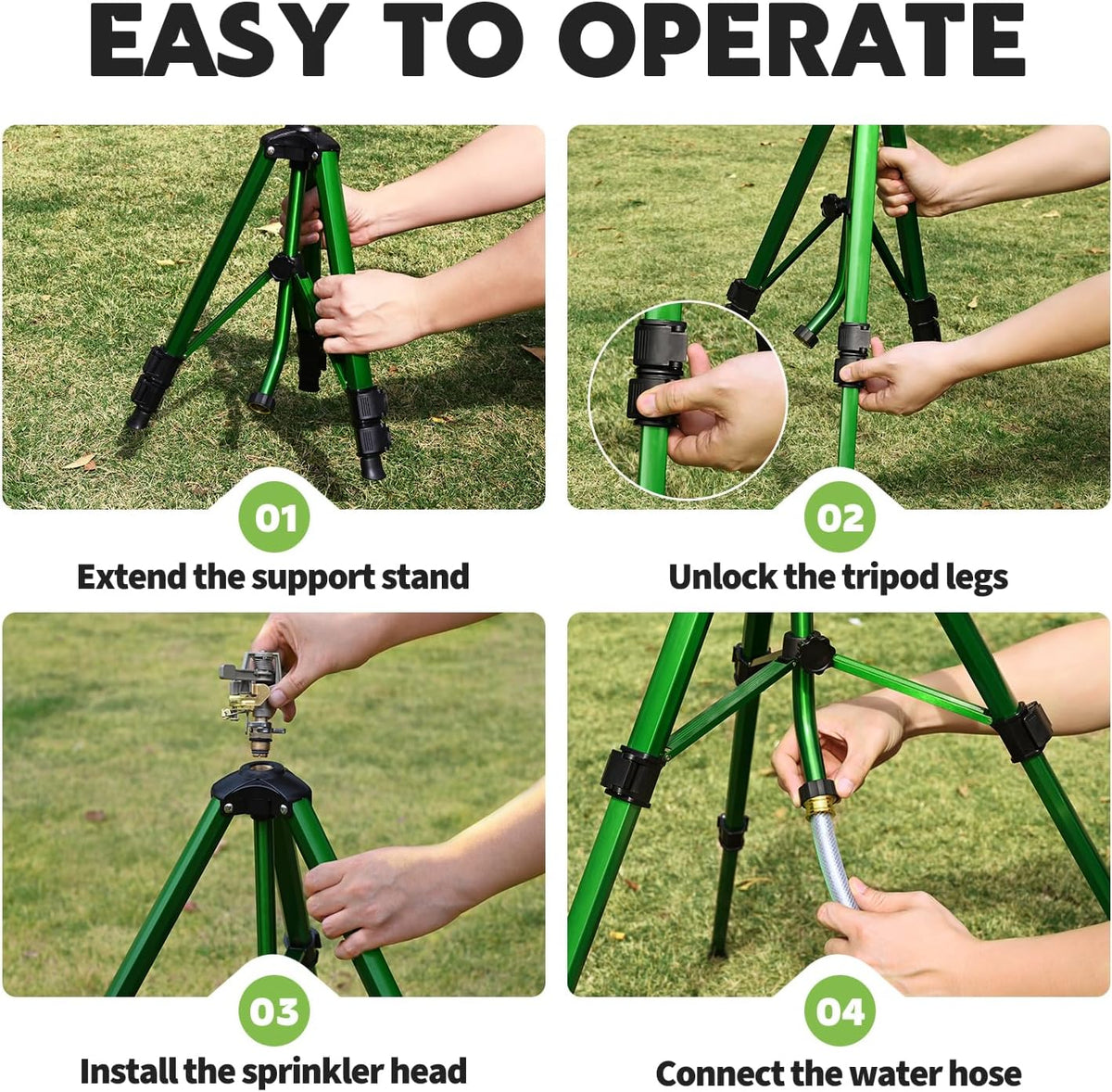 EASY TO OPERATE

01

Extend the support stand

02

Unlock the tripod legs

03

Install the sprinkler head

04

Connect the water hose