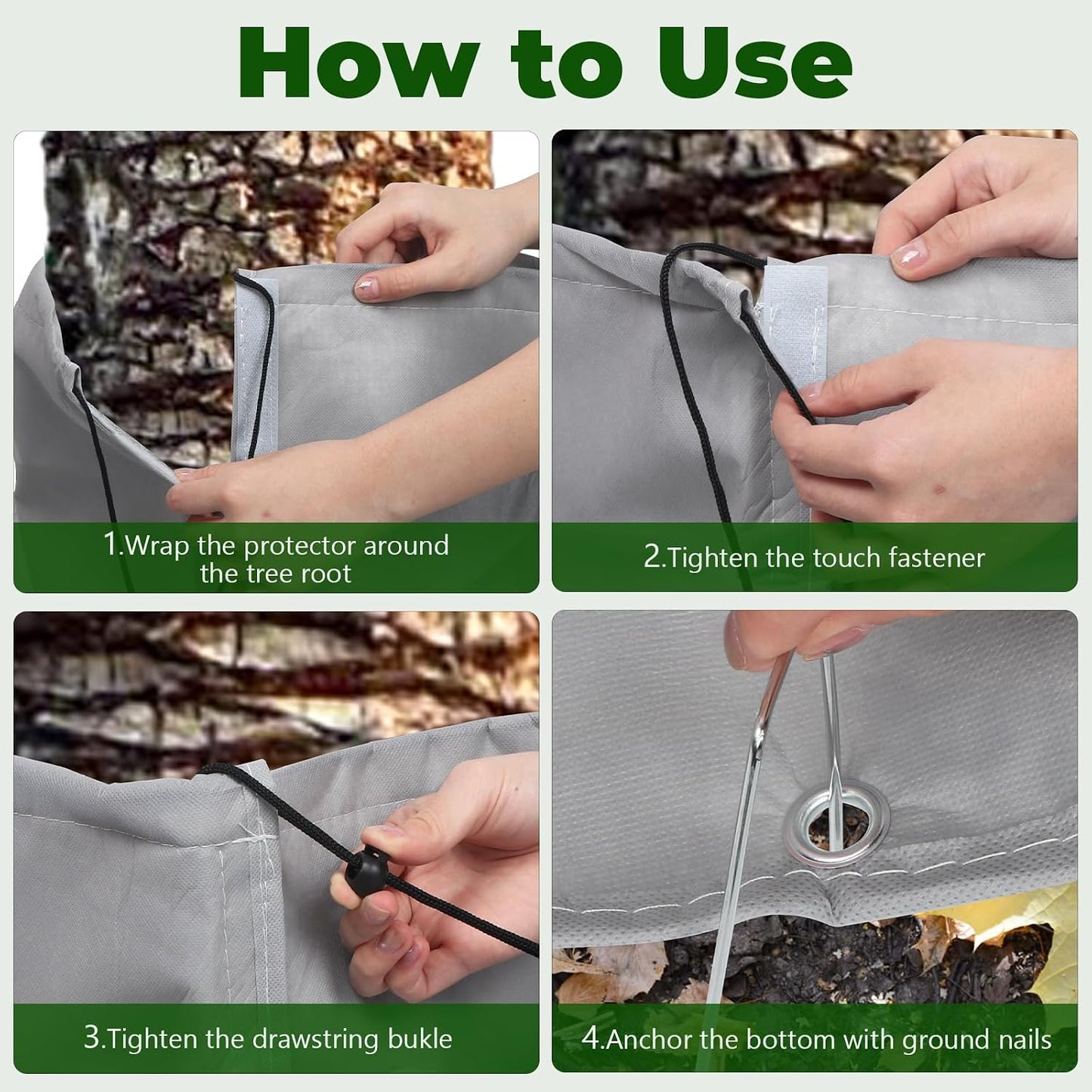 How to Use

1.Wrap the protector around the tree root

2.Tighten the touch fastener

3.Tighten the drawstring bukle

4.Anchor the bottom with ground nails