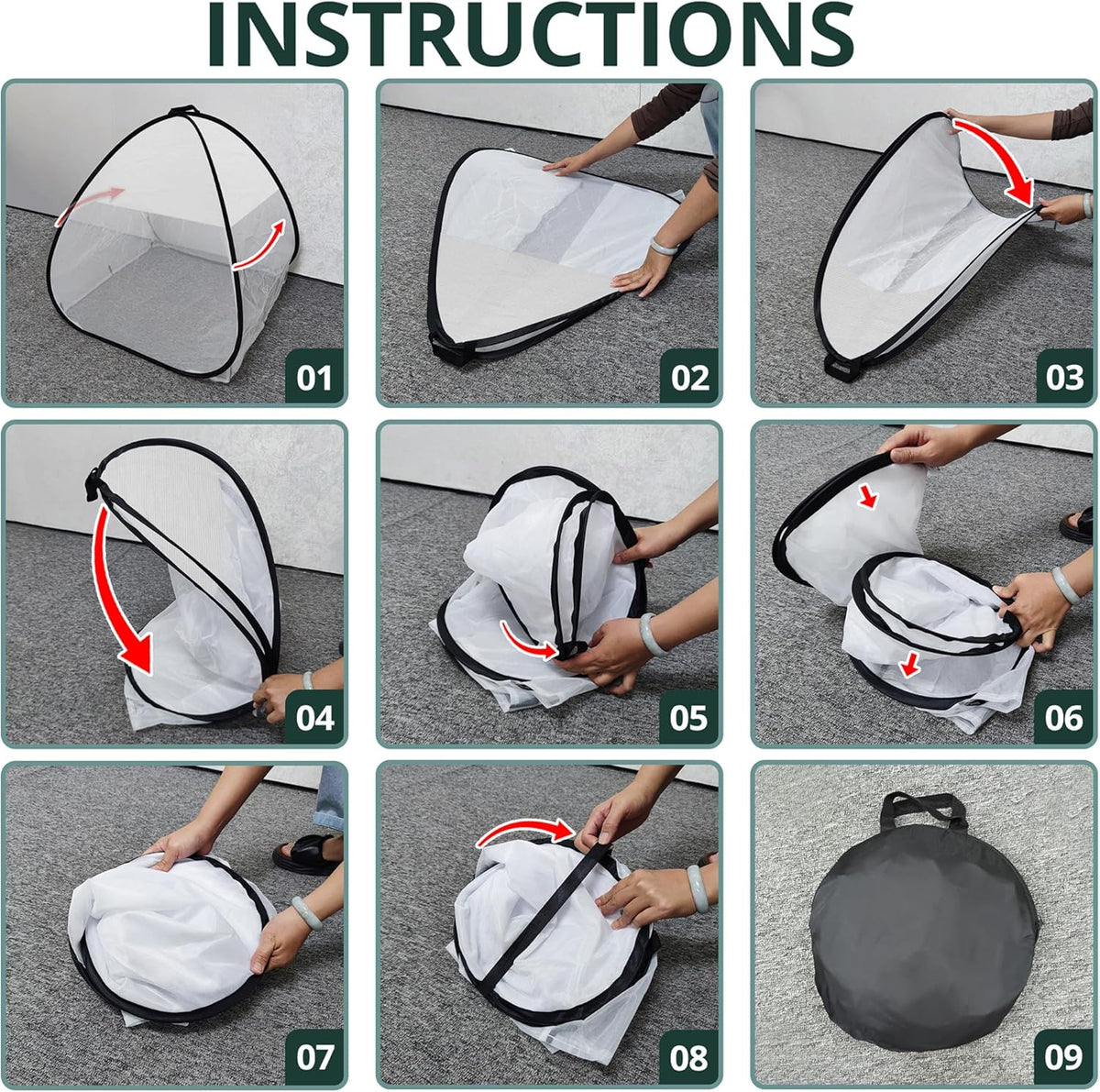 INSTRUCTIONS

01

02

03

04

05

06

07

08

09