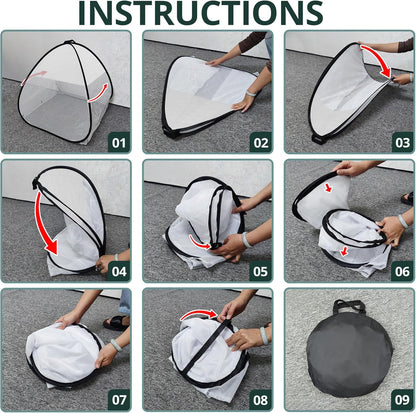 INSTRUCTIONS

01

02

03

04

05

06

07

08

09