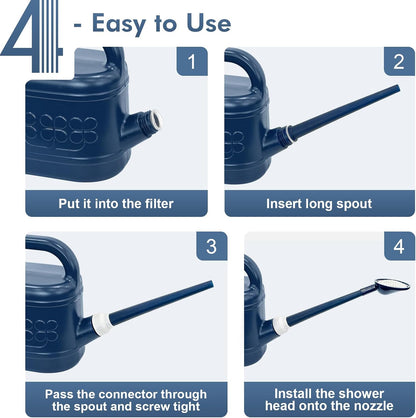 4 - Easy to Use

1

Put it into the filter

2

Insert long spout

3

Pass the connector through the spout and screw tight

4

Install the shower head onto the nozzle