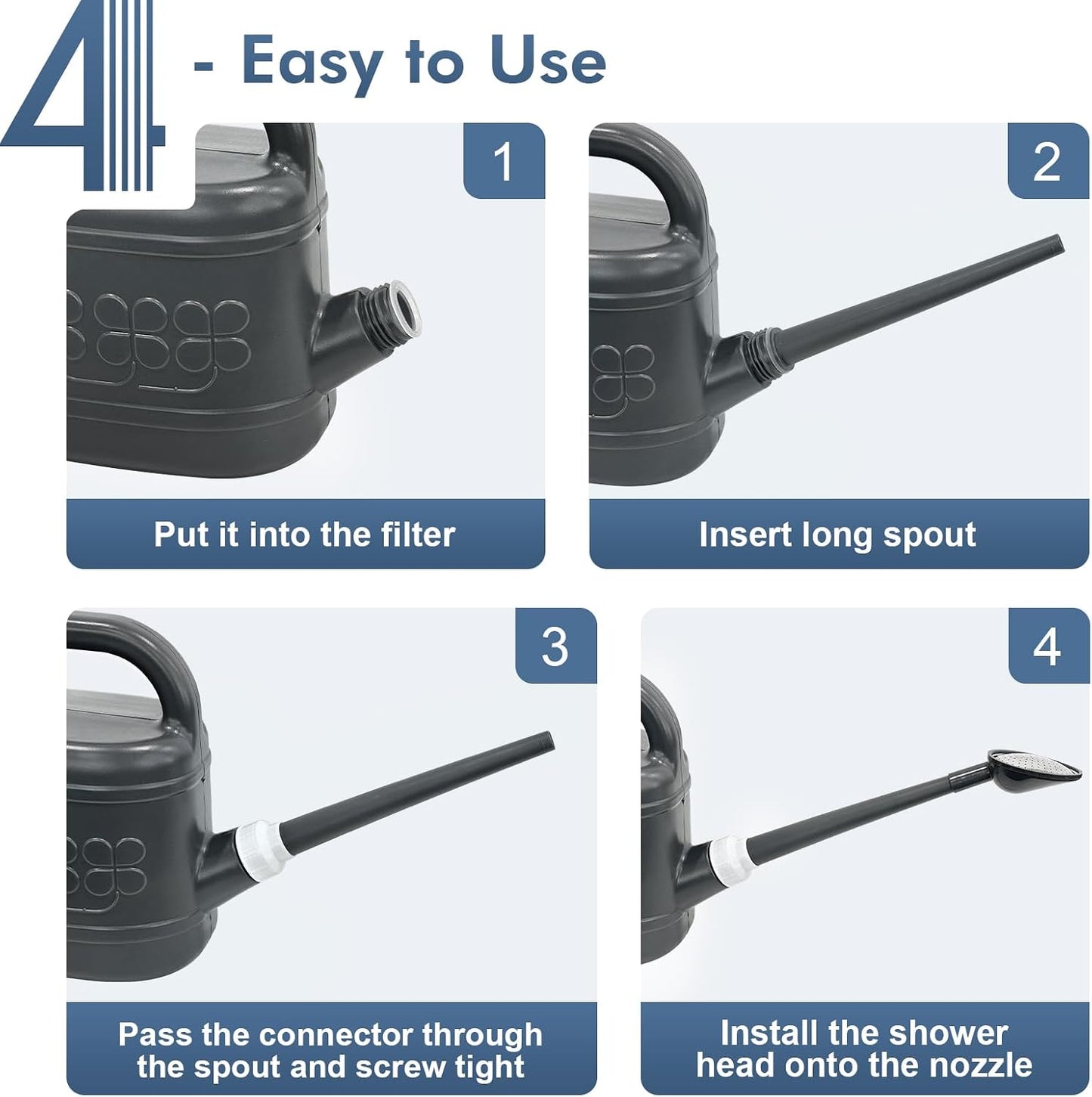 4 - Easy to Use

1

Put it into the filter

2

Insert long spout

3

Pass the connector through the spout and screw tight

4

Install the shower head onto the nozzle