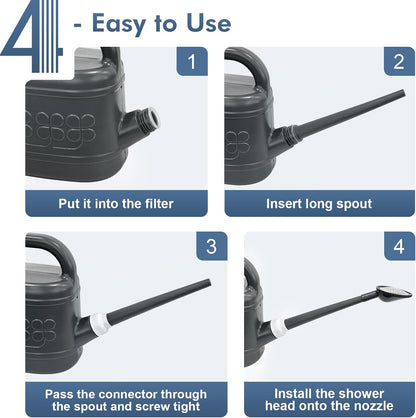 4 - Easy to Use

1

Put it into the filter

2

Insert long spout

3

Pass the connector through the spout and screw tight

4

Install the shower head onto the nozzle