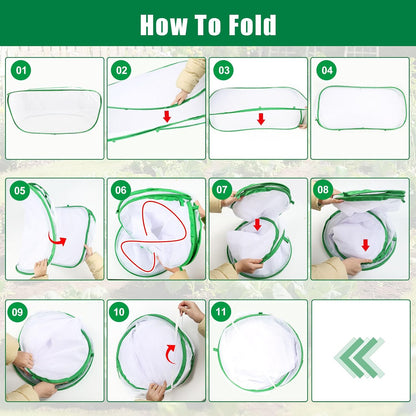 How To Fold

01

02

03

04

05

06

07

08

09

10

11