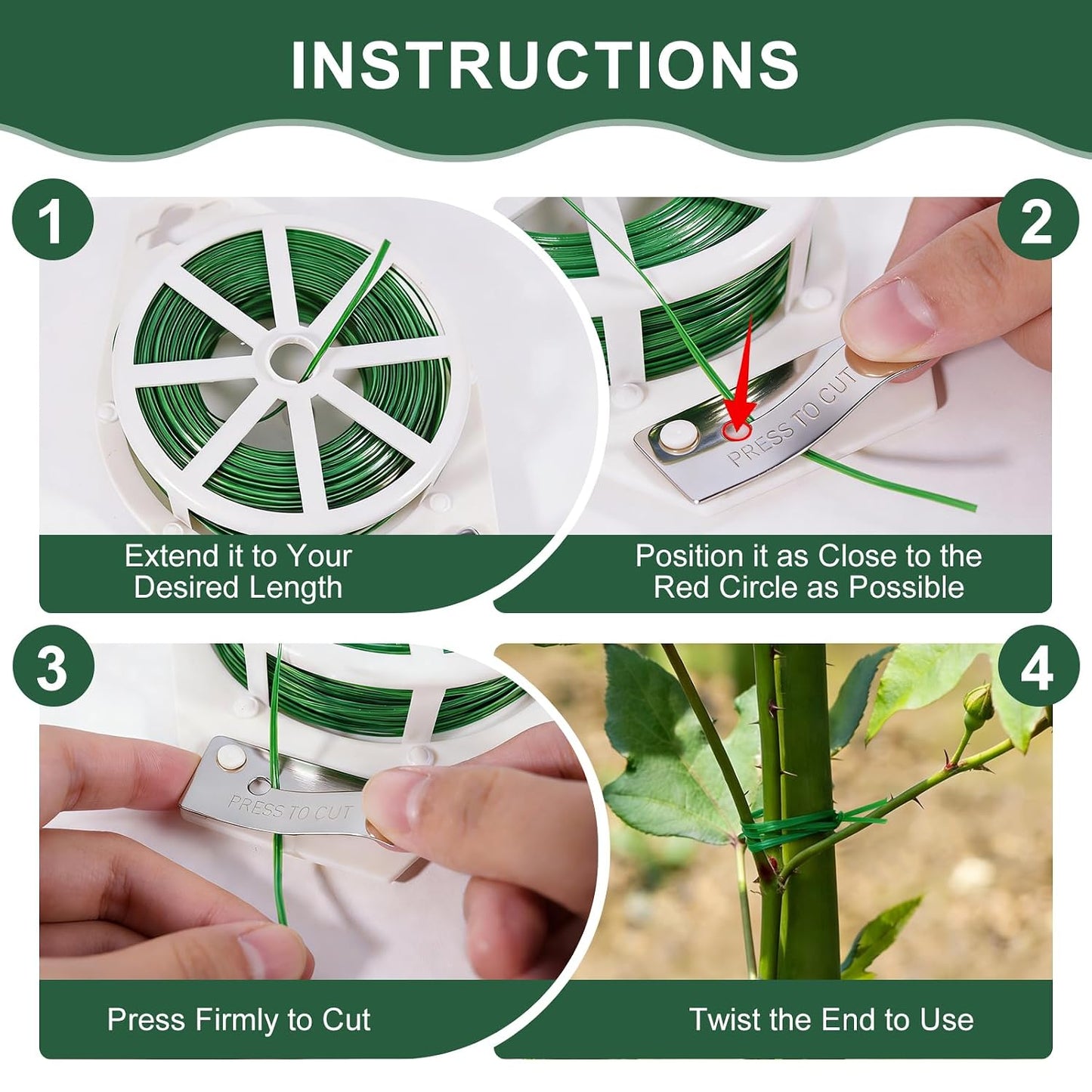 INSTRUCTIONS

1

Extend it to Your Desired Length

2

PRESS TO CUT

Position it as Close to the Red Circle as Possible

3

PRESS TO CUT

Press Firmly to Cut

4

Twist the End to Use