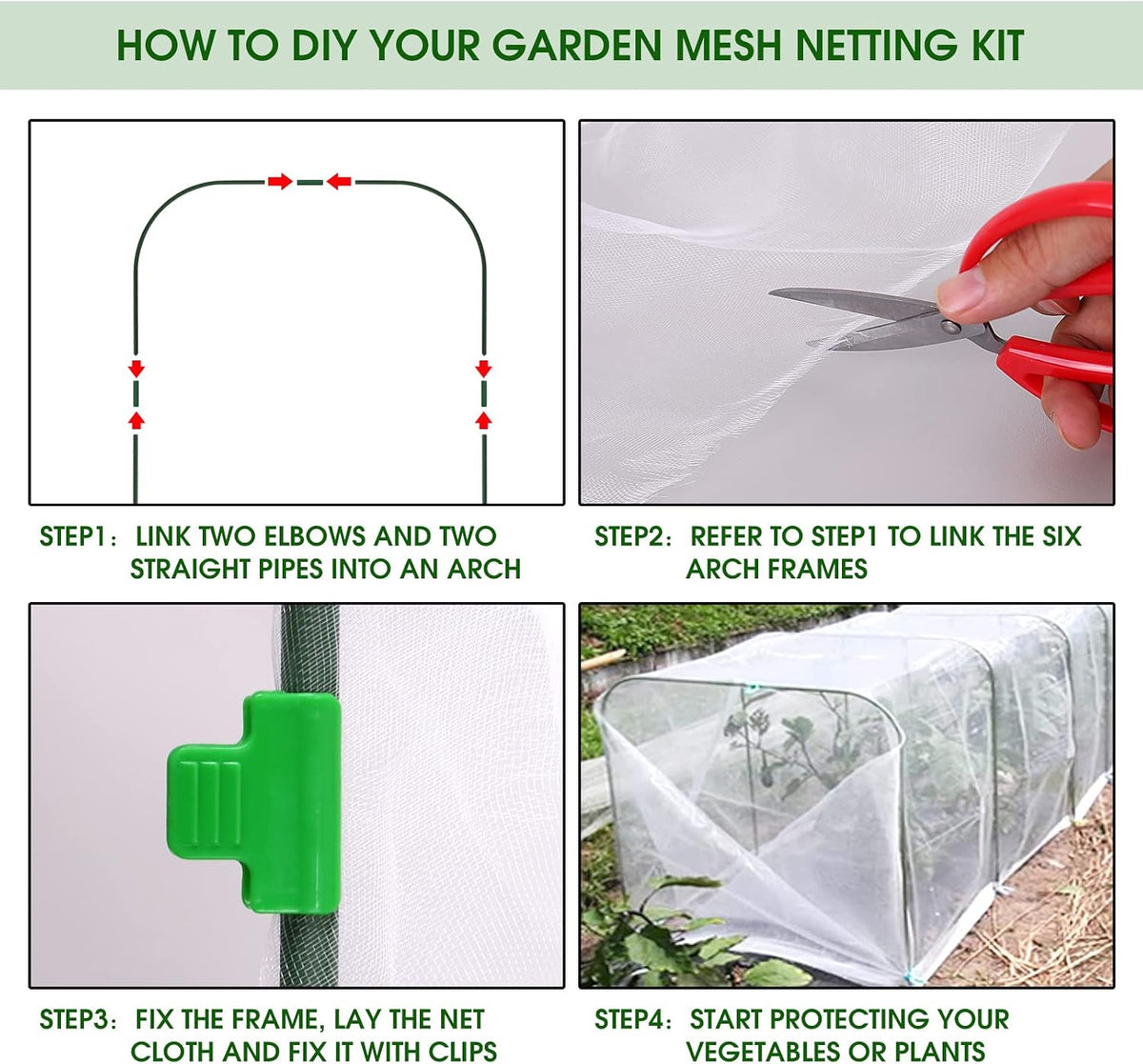 HOW TO DIY YOUR GARDEN MESH NETTING KIT

STEP1: LINK TWO ELBOWS AND TWO STRAIGHT PIPES INTO AN ARCH

STEP2: REFER TO STEP1 TO LINK THE SIX ARCH FRAMES

STEP3: FIX THE FRAME, LAY THE NET CLOTH AND FIX IT WITH CLIPS

STEP4: START PROTECTING YOUR VEGETABLES OR PLANTS