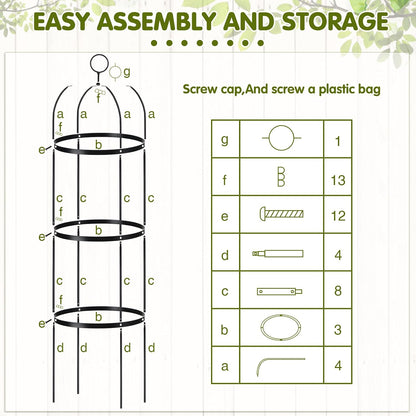 EASY ASSEMBLY AND STORAGE

g
f
a a a a
f
e b
c c c c
f
e b
c c c c
f
e b
d d d d

Screw cap,And screw a plastic bag

| g | | 1 |
|---|---|---|
| f | | 13 |
| e | | 12 |
| d | | 4 |
| c | | 8 |
| b | | 3 |
| a | | 4 |