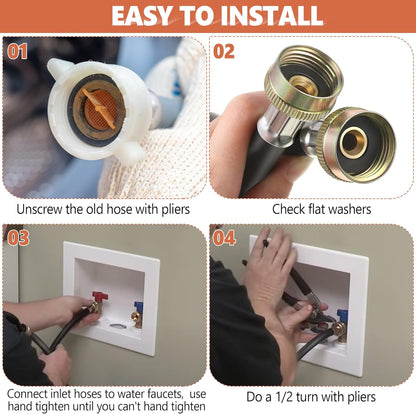 EASY TO INSTALL

01

Unscrew the old hose with pliers

02

Check flat washers

03

Connect inlet hoses to water faucets, use hand tighten until you can't hand tighten

04

Do a 1/2 turn with pliers