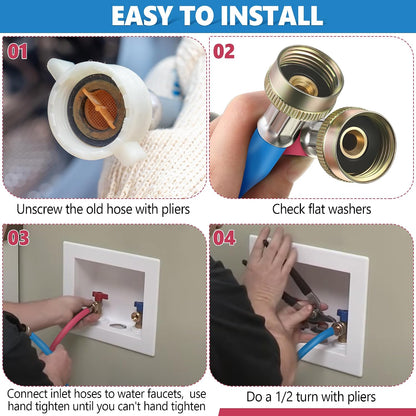 EASY TO INSTALL

01

Unscrew the old hose with pliers

02

Check flat washers

03

Connect inlet hoses to water faucets, use hand tighten until you can't hand tighten

04

Do a 1/2 turn with pliers