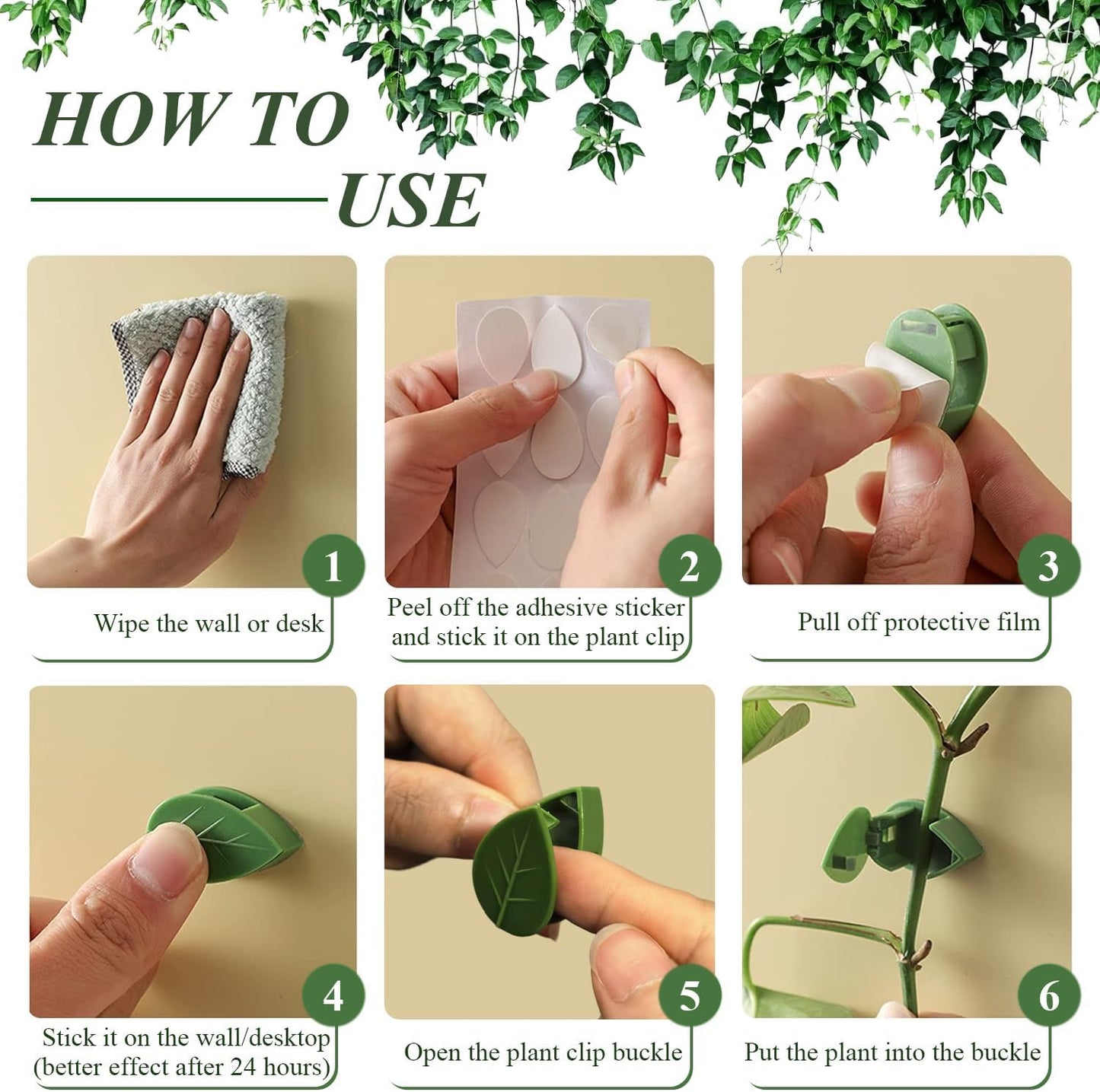 HOW TO USE

1
Wipe the wall or desk

2
Peel off the adhesive sticker and stick it on the plant clip

3
Pull off protective film

4
Stick it on the wall/desktop (better effect after 24 hours)

5
Open the plant clip buckle

6
Put the plant into the buckle