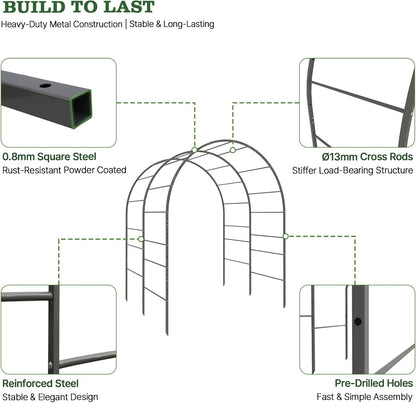 BUILD TO LAST

Heavy-Duty Metal Construction | Stable & Long-Lasting

0.8mm Square Steel
Rust-Resistant Powder Coated

Ø13mm Cross Rods
Stiffer Load-Bearing Structure

Reinforced Steel
Stable & Elegant Design

Pre-Drilled Holes
Fast & Simple Assembly