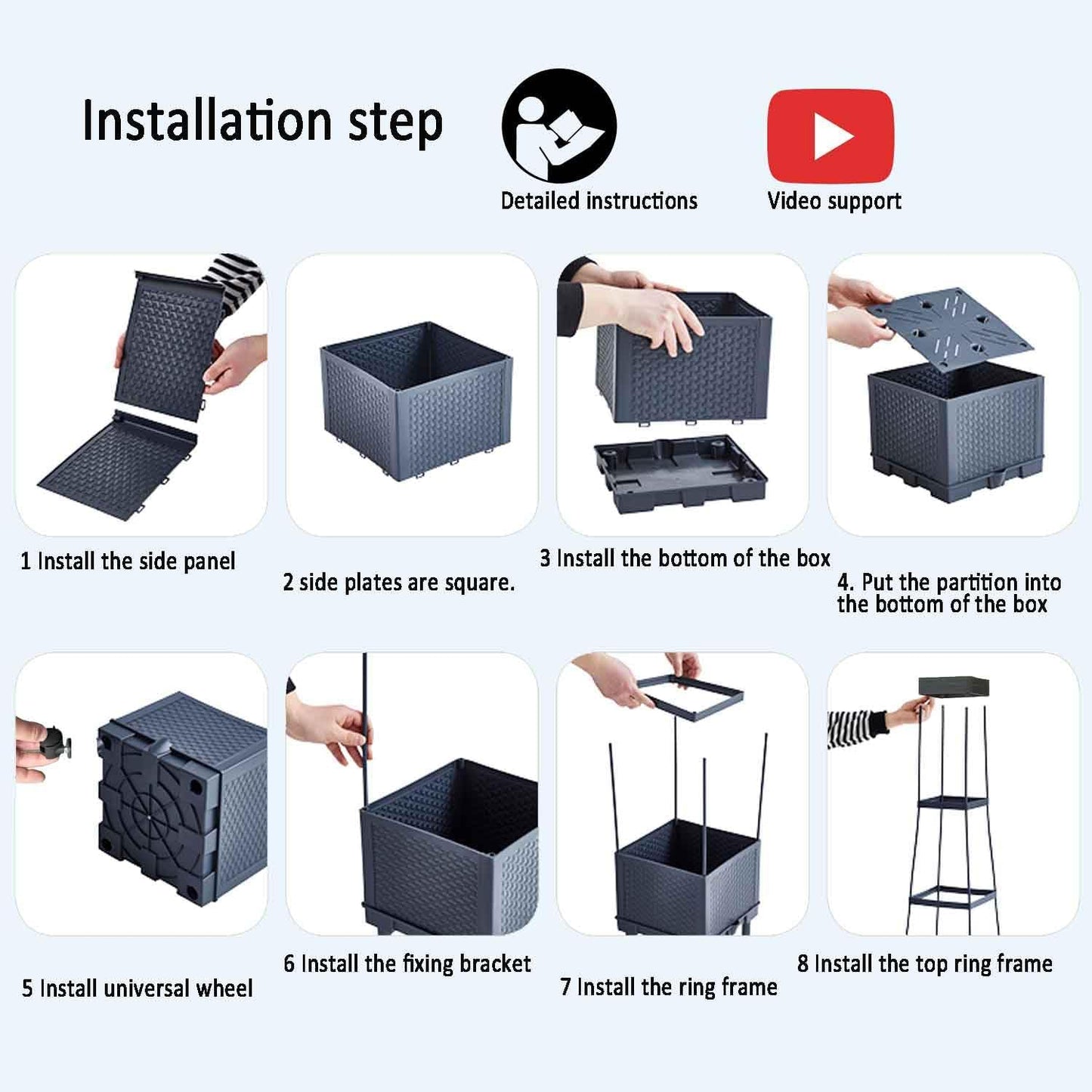 Installation step

Detailed instructions

Video support

1 Install the side panel

2 side plates are square.

3 Install the bottom of the box

4. Put the partition into the bottom of the box

5 Install universal wheel

6 Install the fixing bracket

7 Install the ring frame

8 Install the top ring frame