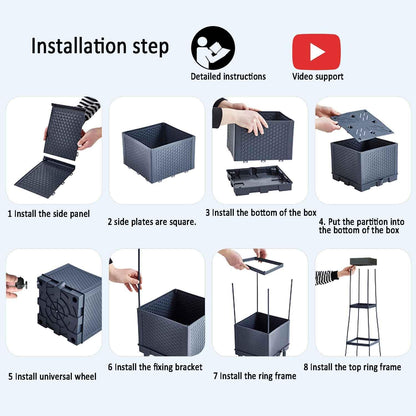 Installation step

Detailed instructions

Video support

1 Install the side panel

2 side plates are square.

3 Install the bottom of the box

4. Put the partition into the bottom of the box

5 Install universal wheel

6 Install the fixing bracket

7 Install the ring frame

8 Install the top ring frame