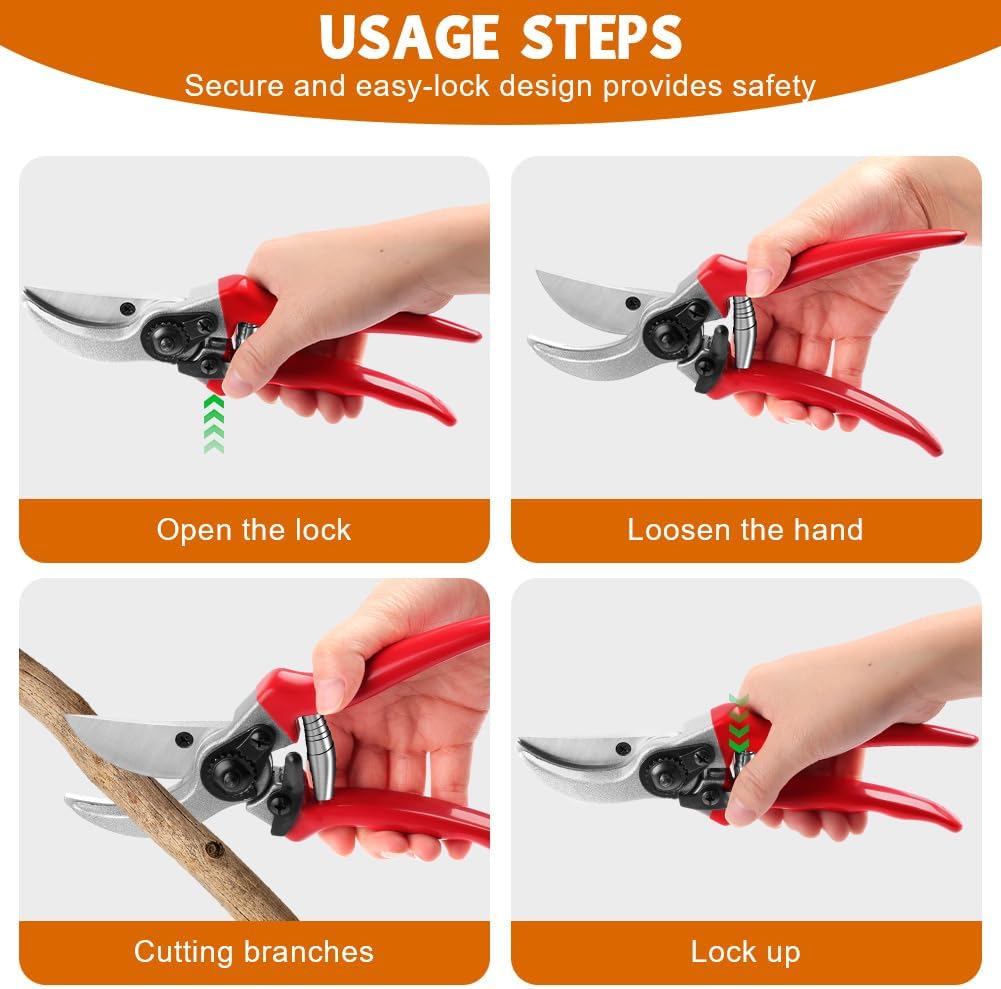 USAGE STEPS
Secure and easy-lock design provides safety

Open the lock

Loosen the hand

Cutting branches

Lock up