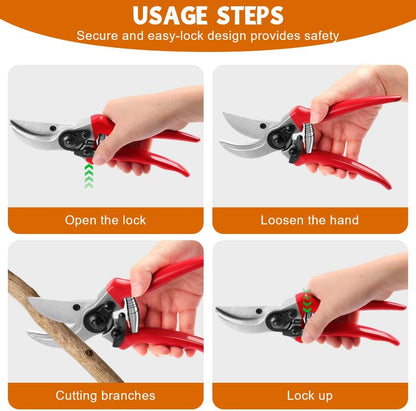 USAGE STEPS
Secure and easy-lock design provides safety

Open the lock

Loosen the hand

Cutting branches

Lock up