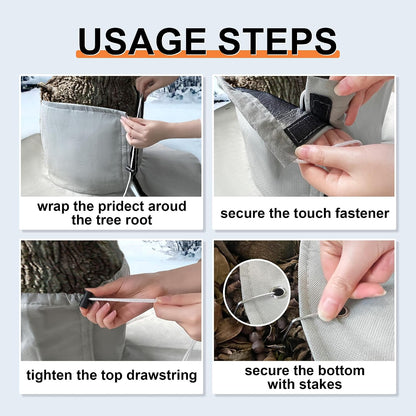 USAGE STEPS

wrap the pridect aroud the tree root

secure the touch fastener

tighten the top drawstring

secure the bottom with stakes