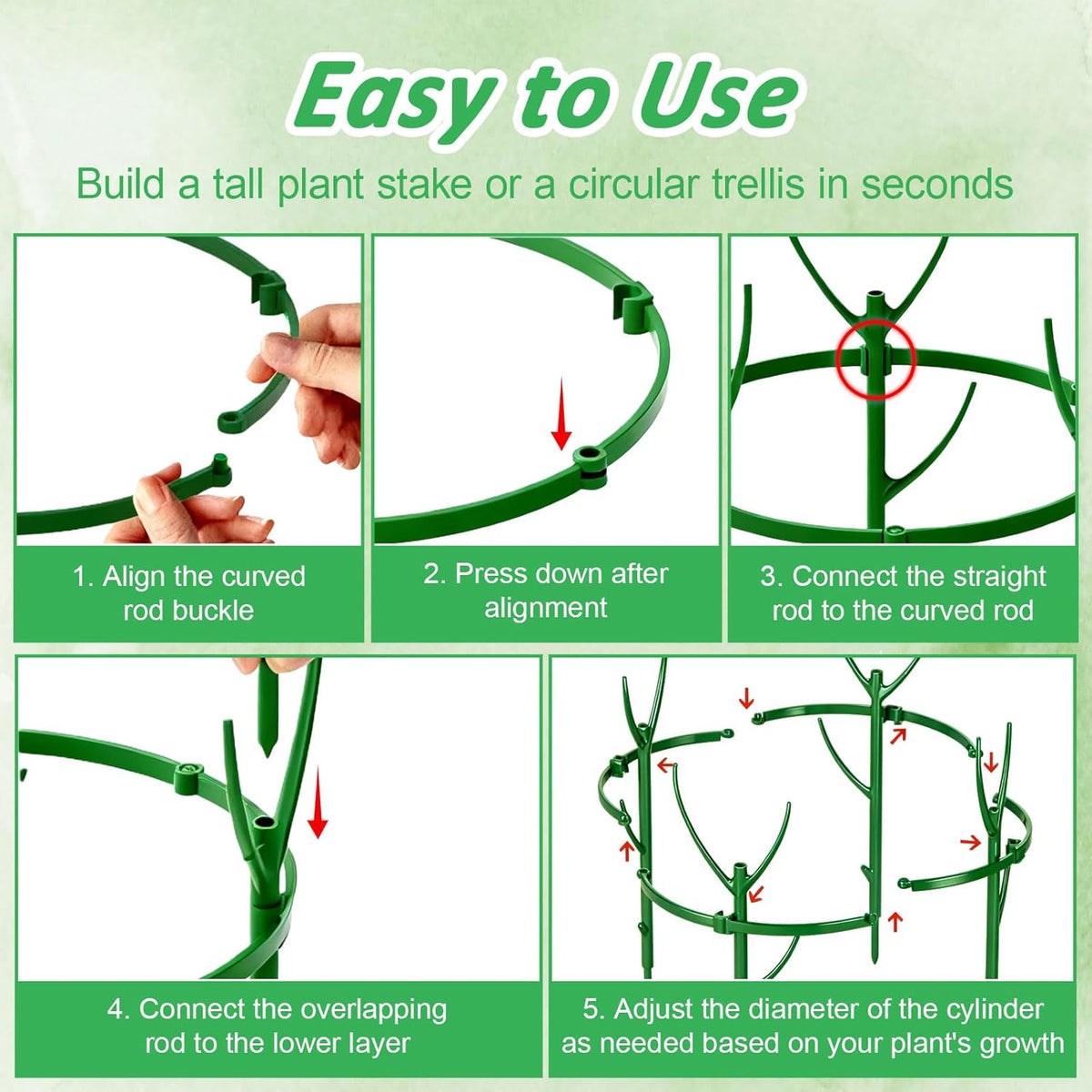 Easy to Use

Build a tall plant stake or a circular trellis in seconds

1. Align the curved rod buckle

2. Press down after alignment

3. Connect the straight rod to the curved rod

4. Connect the overlapping rod to the lower layer

5. Adjust the diameter of the cylinder as needed based on your plant's growth